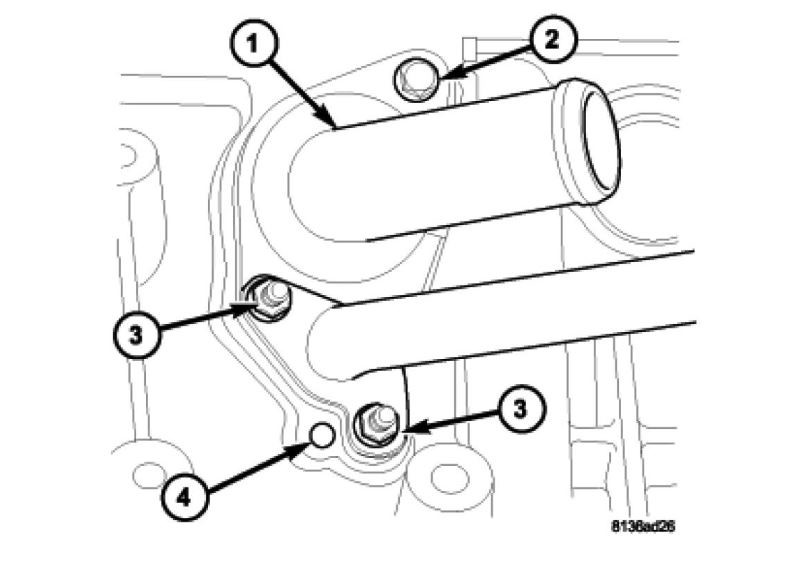 1
2
3
3
4
8136ad26