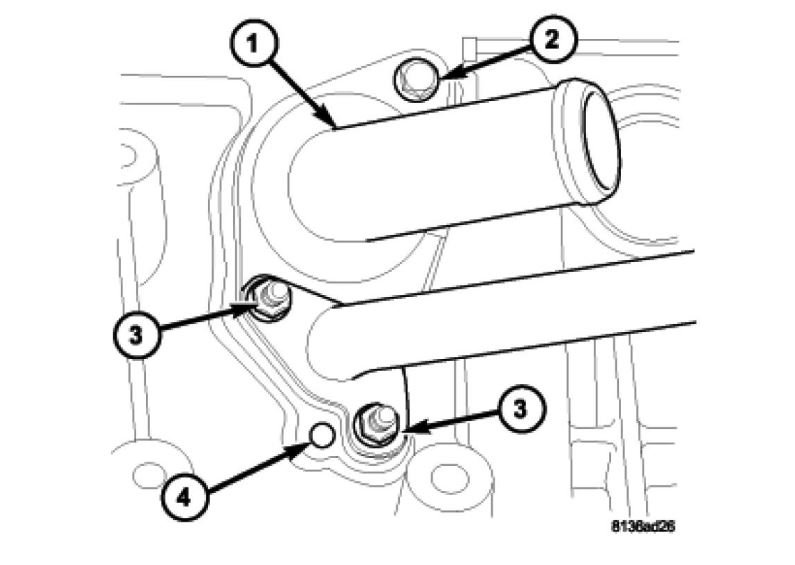 1
2
3
3
4
8136ad26