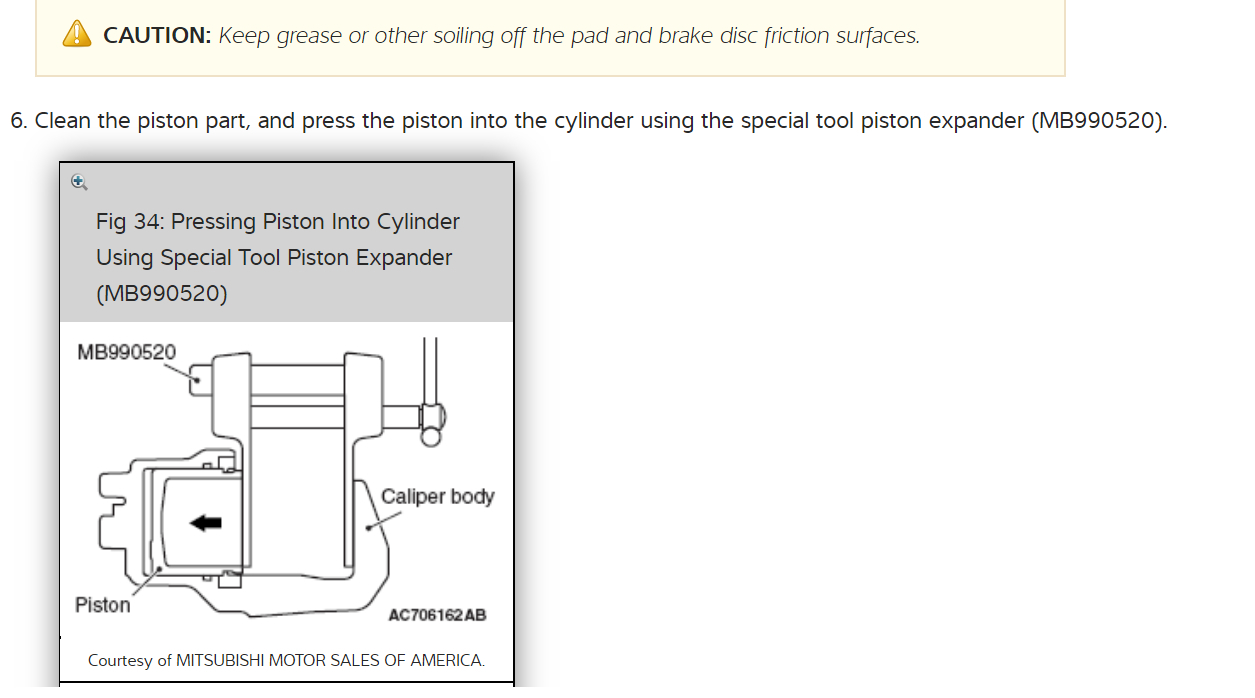 CAUTION: Keep grease or other soiling off the pad and brake disc friction surfaces.

6. Clean the piston part, and press the piston into the cylinder using the special tool piston expander (MB990520).

Fig 34: Pressing Piston Into Cylinder Using Special Tool Piston Expander (MB990520)

MB990520

Caliper body

Piston

AC706162AB

Courtesy of MITSUBISHI MOTOR SALES OF AMERICA.