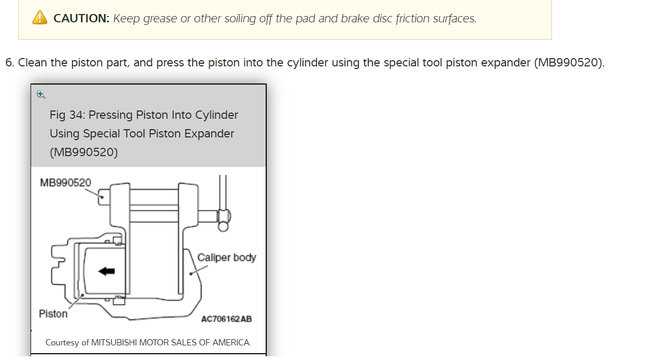 CAUTION: Keep grease or other soiling off the pad and brake disc friction surfaces.

6. Clean the piston part, and press the piston into the cylinder using the special tool piston expander (MB990520).

Fig 34: Pressing Piston Into Cylinder Using Special Tool Piston Expander (MB990520)

MB990520

Caliper body

Piston

AC706162AB

Courtesy of MITSUBISHI MOTOR SALES OF AMERICA.