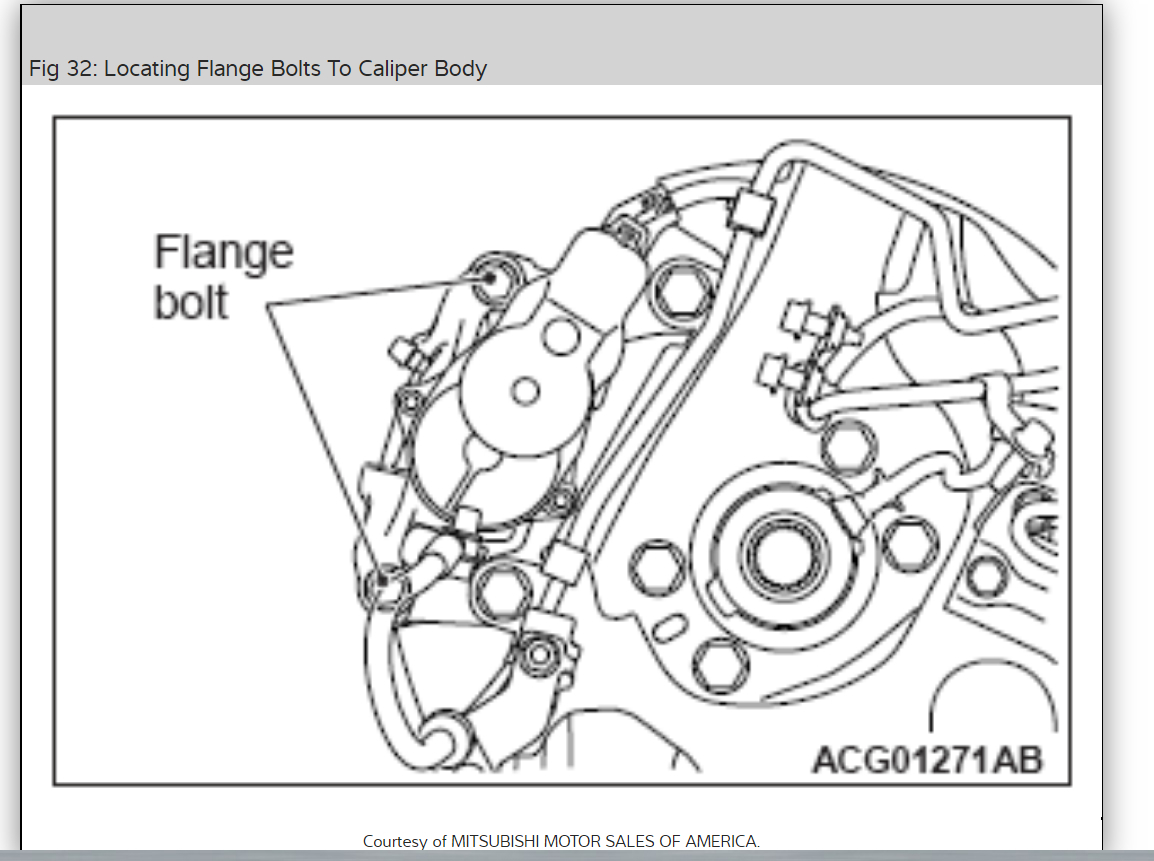 Fig 32: Locating Flange Bolts To Caliper Body

Flange bolt

ACG01271AB

Courtesy of MITSUBISHI MOTOR SALES OF AMERICA.