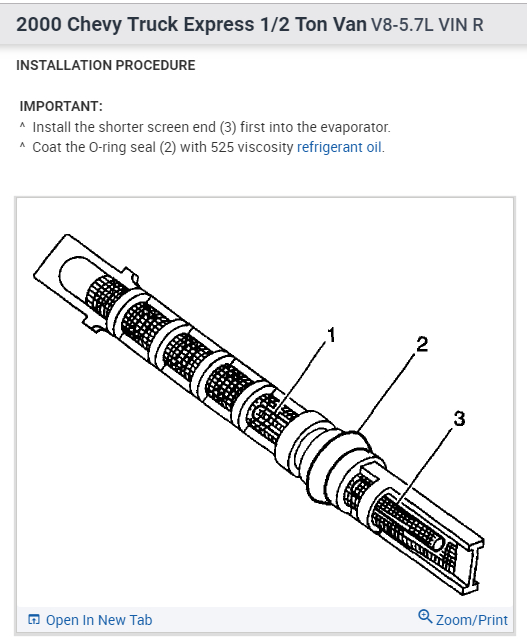 2000 Chevy Truck Express 1/2 Ton Van V8-5.7L VIN R

INSTALLATION PROCEDURE

IMPORTANT:
^ Install the shorter screen end (3) first into the evaporator.
^ Coat the O-ring seal (2) with 525 viscosity refrigerant oil.

1
2
3

Open In New Tab
Zoom/Print