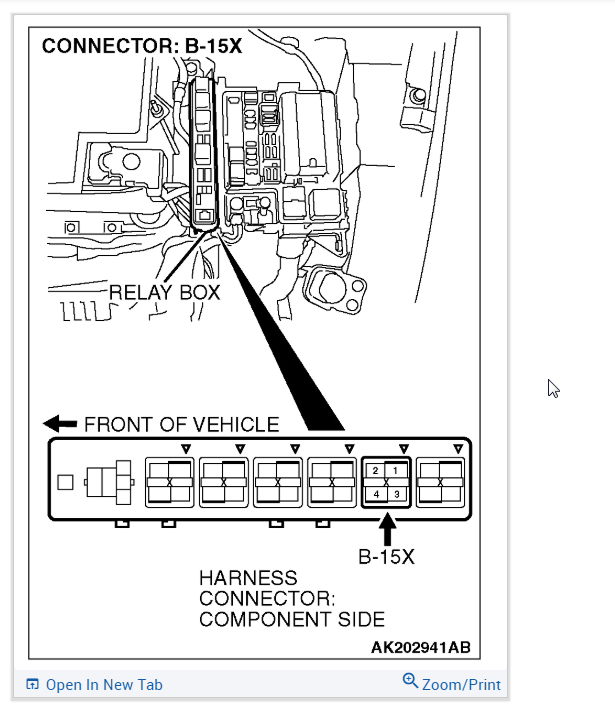 CONNECTOR: B-15X

RELAY BOX

FRONT OF VEHICLE

2 1
4 3

B-15X

HARNESS CONNECTOR: COMPONENT SIDE

AK202941AB

Open In New Tab

Zoom/Print