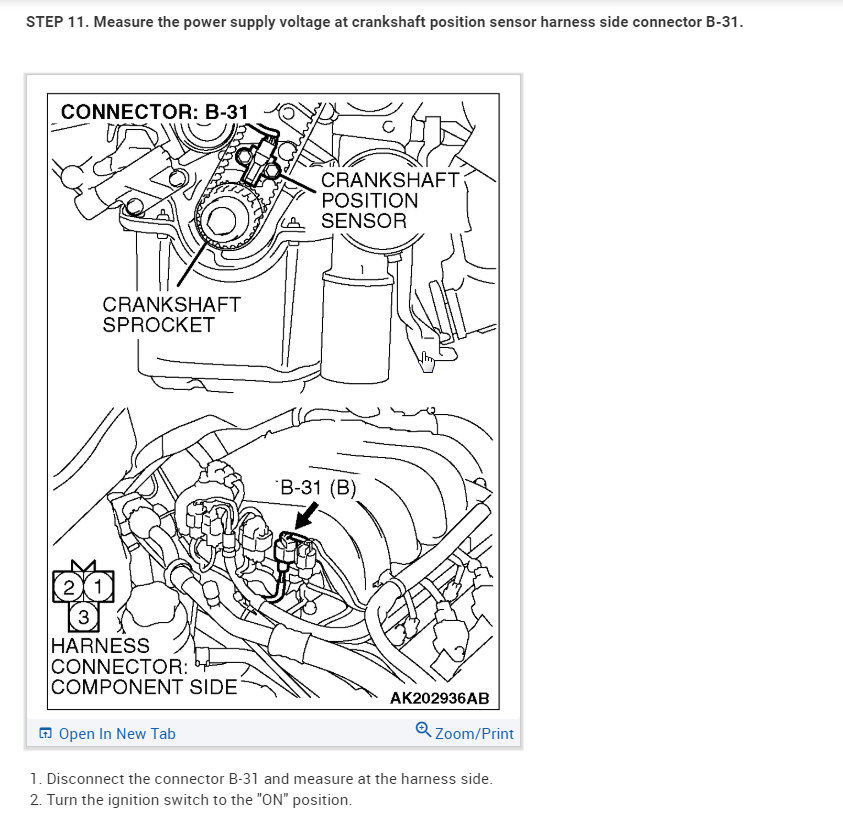 STEP 11. Measure the power supply voltage at crankshaft position sensor harness side connector B-31.

CONNECTOR: B-31

CRANKSHAFT POSITION SENSOR

CRANKSHAFT SPROCKET

B-31 (B)

2 1
3

HARNESS CONNECTOR: COMPONENT SIDE

AK202936AB

Open In New Tab

Zoom/Print

1. Disconnect the connector B-31 and measure at the harness side.
2. Turn the ignition switch to the "ON" position.