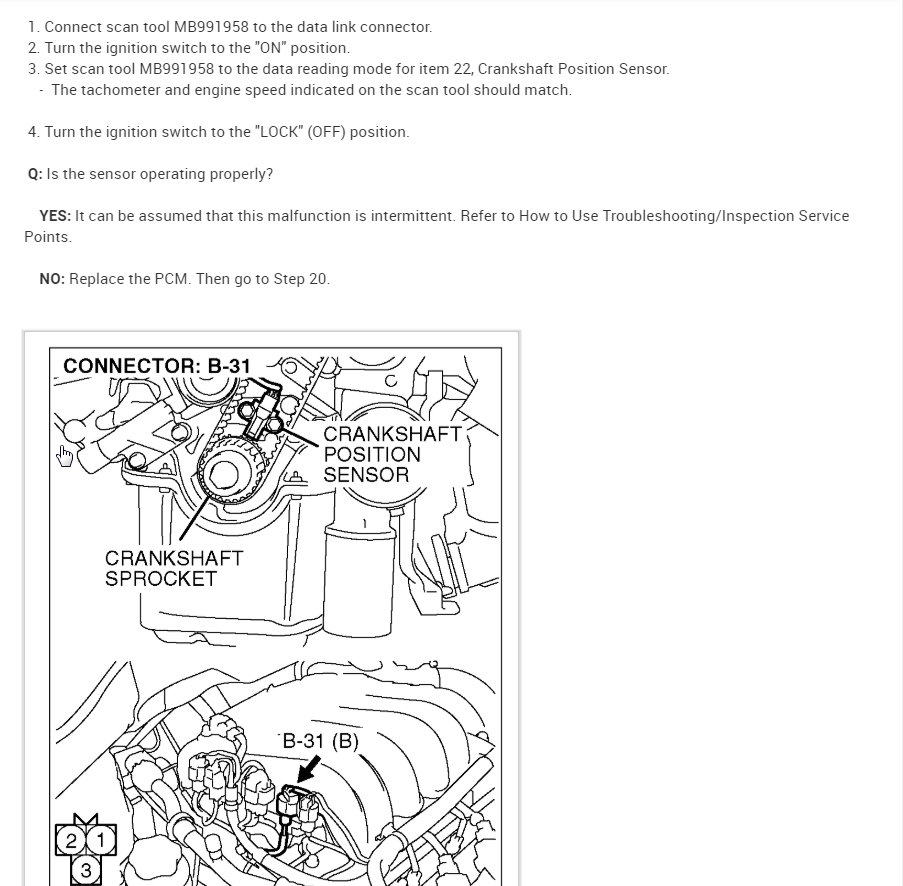 1. Connect scan tool MB991958 to the data link connector.
2. Turn the ignition switch to the "ON" position.
3. Set scan tool MB991958 to the data reading mode for item 22, Crankshaft Position Sensor.
- The tachometer and engine speed indicated on the scan tool should match.

4. Turn the ignition switch to the "LOCK" (OFF) position.

Q: Is the sensor operating properly?

YES: It can be assumed that this malfunction is intermittent. Refer to How to Use Troubleshooting/Inspection Service Points.

NO: Replace the PCM. Then go to Step 20.

CONNECTOR: B-31

CRANKSHAFT POSITION SENSOR

CRANKSHAFT SPROCKET

B-31 (B)

2 1
3