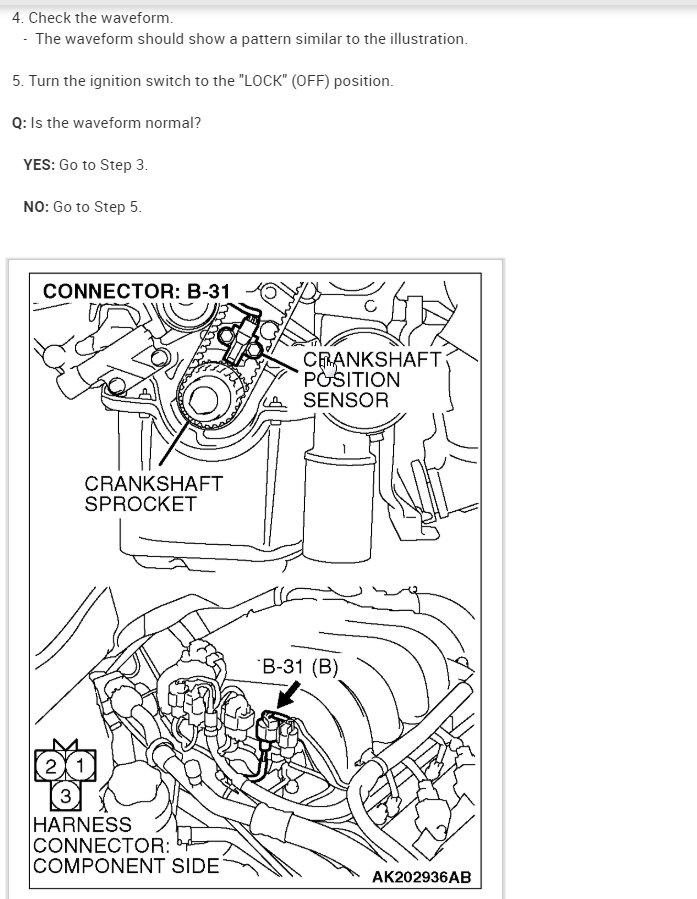 4. Check the waveform.
- The waveform should show a pattern similar to the illustration.

5. Turn the ignition switch to the "LOCK" (OFF) position.

Q: Is the waveform normal?

YES: Go to Step 3.

NO: Go to Step 5.

CONNECTOR: B-31

CRANKSHAFT POSITION SENSOR

CRANKSHAFT SPROCKET

B-31 (B)

2 1
3

HARNESS CONNECTOR: COMPONENT SIDE

AK202936AB