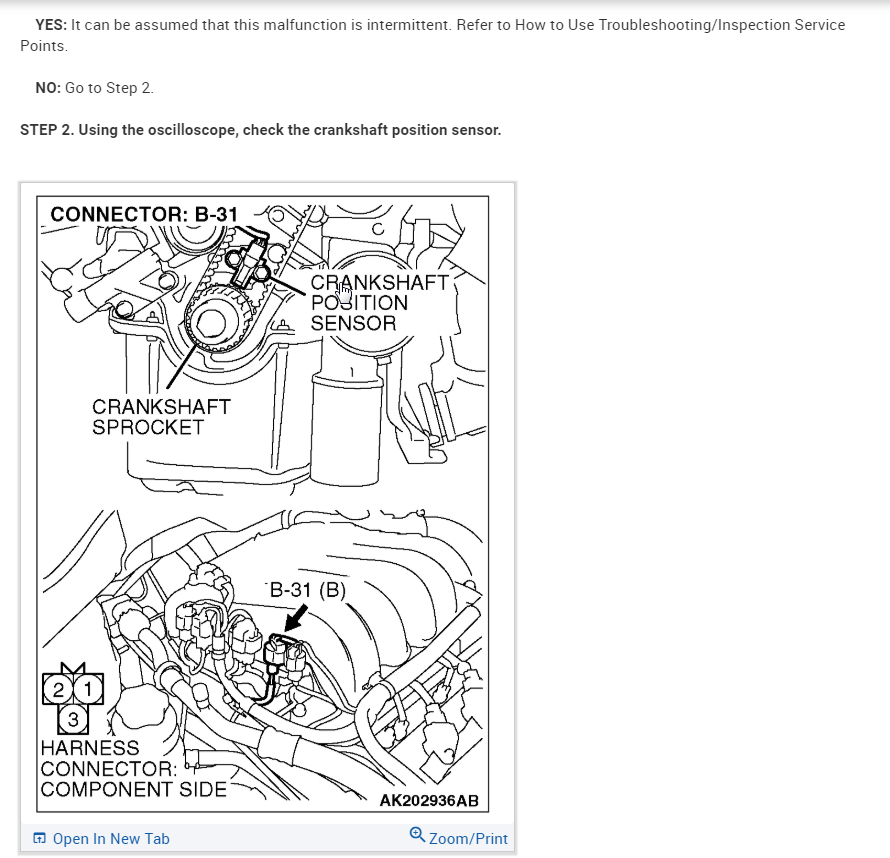 YES: It can be assumed that this malfunction is intermittent. Refer to How to Use Troubleshooting/Inspection Service Points.

NO: Go to Step 2.

STEP 2. Using the oscilloscope, check the crankshaft position sensor.

CONNECTOR: B-31

CRANKSHAFT POSITION SENSOR

CRANKSHAFT SPROCKET

B-31 (B)

2 1
3

HARNESS CONNECTOR: COMPONENT SIDE

AK202936AB

Open In New Tab

Zoom/Print