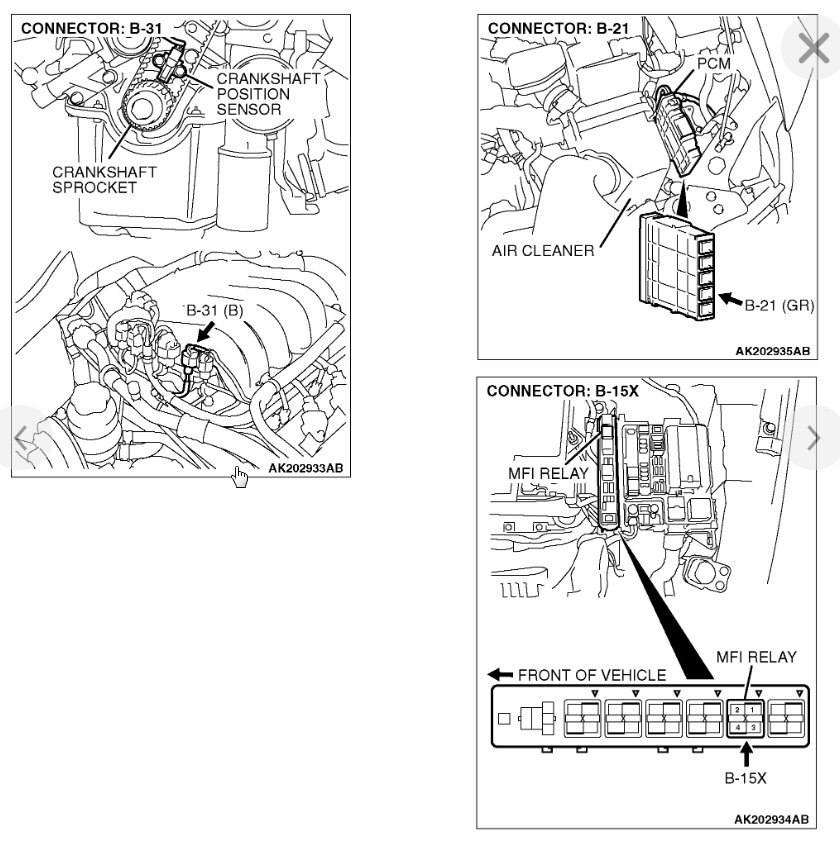 CONNECTOR: B-31
CRANKSHAFT POSITION SENSOR
CRANKSHAFT SPROCKET
B-31 (B)
AK202933AB

CONNECTOR: B-21
PCM
AIR CLEANER
B-21 (GR)
AK202935AB

CONNECTOR: B-15X
MFI RELAY
FRONT OF VEHICLE
MFI RELAY
2 1
4 3
B-15X
AK202934AB