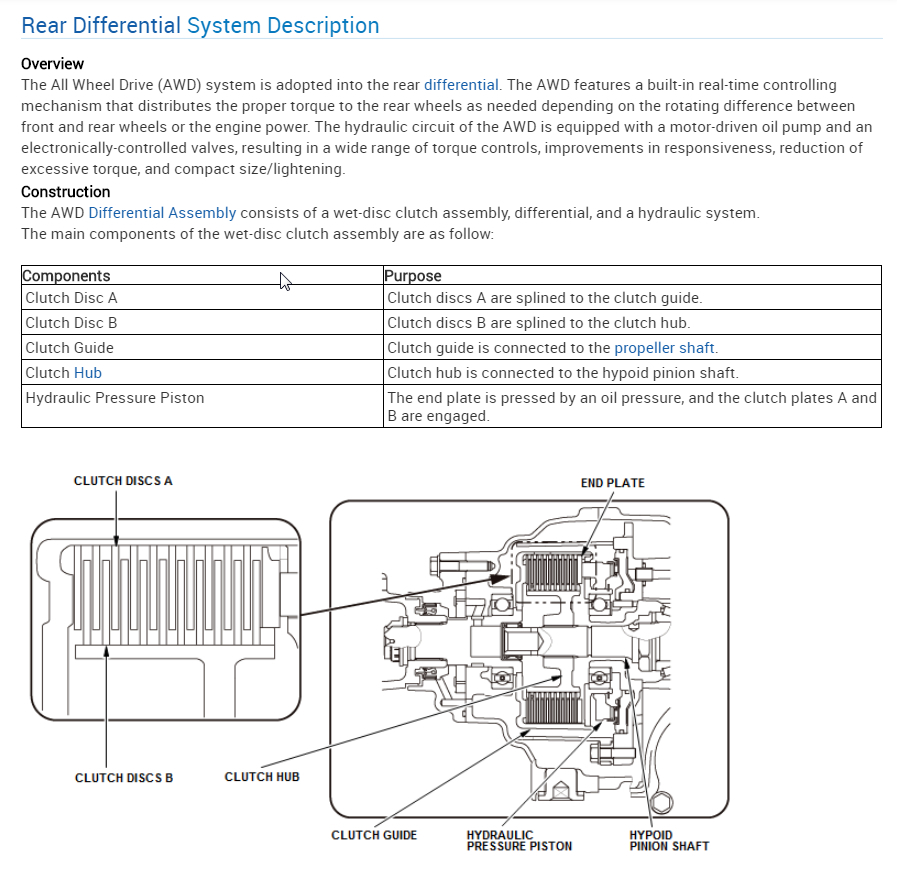 Rear Differential System Description

Overview
The All Wheel Drive (AWD) system is adopted into the rear differential. The AWD features a built-in real-time controlling mechanism that distributes the proper torque to the rear wheels as needed depending on the rotating difference between front and rear wheels or the engine power. The hydraulic circuit of the AWD is equipped with a motor-driven oil pump and an electronically-controlled valves, resulting in a wide range of torque controls, improvements in responsiveness, reduction of excessive torque, and compact size/lightening.

Construction
The AWD Differential Assembly consists of a wet-disc clutch assembly, differential, and a hydraulic system.
The main components of the wet-disc clutch assembly are as follow:

| Components | Purpose |
|---|---|
| Clutch Disc A | Clutch discs A are splined to the clutch guide. |
| Clutch Disc B | Clutch discs B are splined to the clutch hub. |
| Clutch Guide | Clutch guide is connected to the propeller shaft. |
| Clutch Hub | Clutch hub is connected to the hypoid pinion shaft. |
| Hydraulic Pressure Piston | The end plate is pressed by an oil pressure, and the clutch plates A and B are engaged. |

CLUTCH DISCS A
END PLATE
CLUTCH DISCS B
CLUTCH HUB
CLUTCH GUIDE
HYDRAULIC PRESSURE PISTON
HYPOID PINION SHAFT