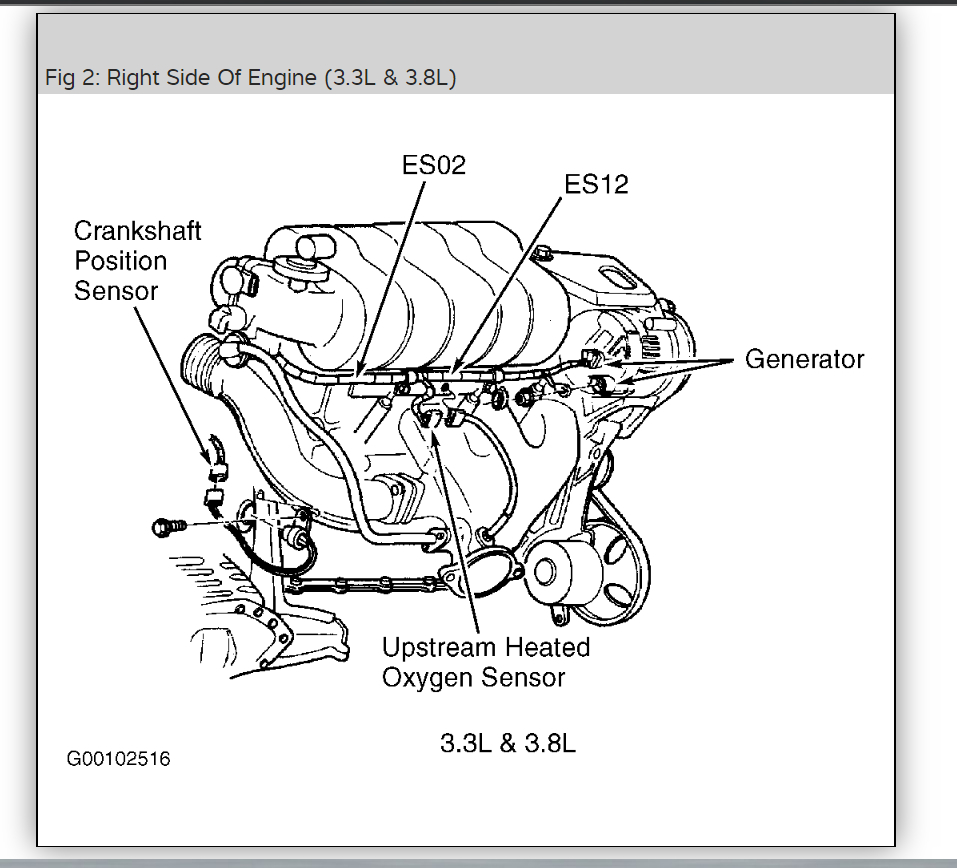 Fig 2: Right Side Of Engine (3.3L & 3.8L)

ES02

ES12

Crankshaft Position Sensor

Generator

Upstream Heated Oxygen Sensor

3.3L & 3.8L

G00102516