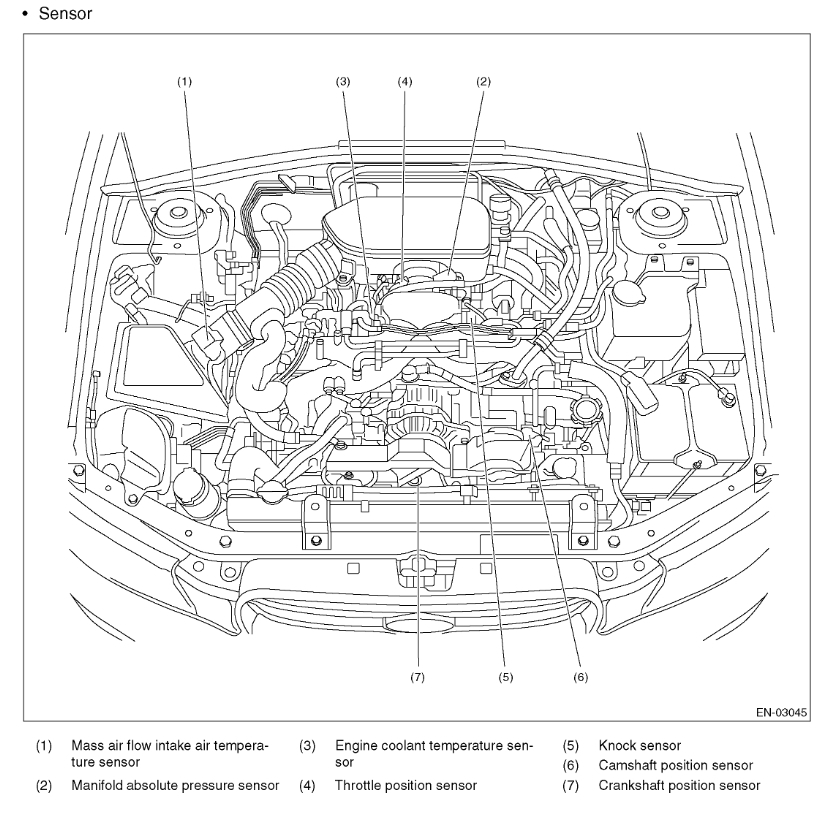 • Sensor

(1)
(3)
(4)
(2)

(7)
(5)
(6)

EN-03045

(1) Mass air flow intake air temperature sensor
(2) Manifold absolute pressure sensor
(3) Engine coolant temperature sensor
(4) Throttle position sensor
(5) Knock sensor
(6) Camshaft position sensor
(7) Crankshaft position sensor