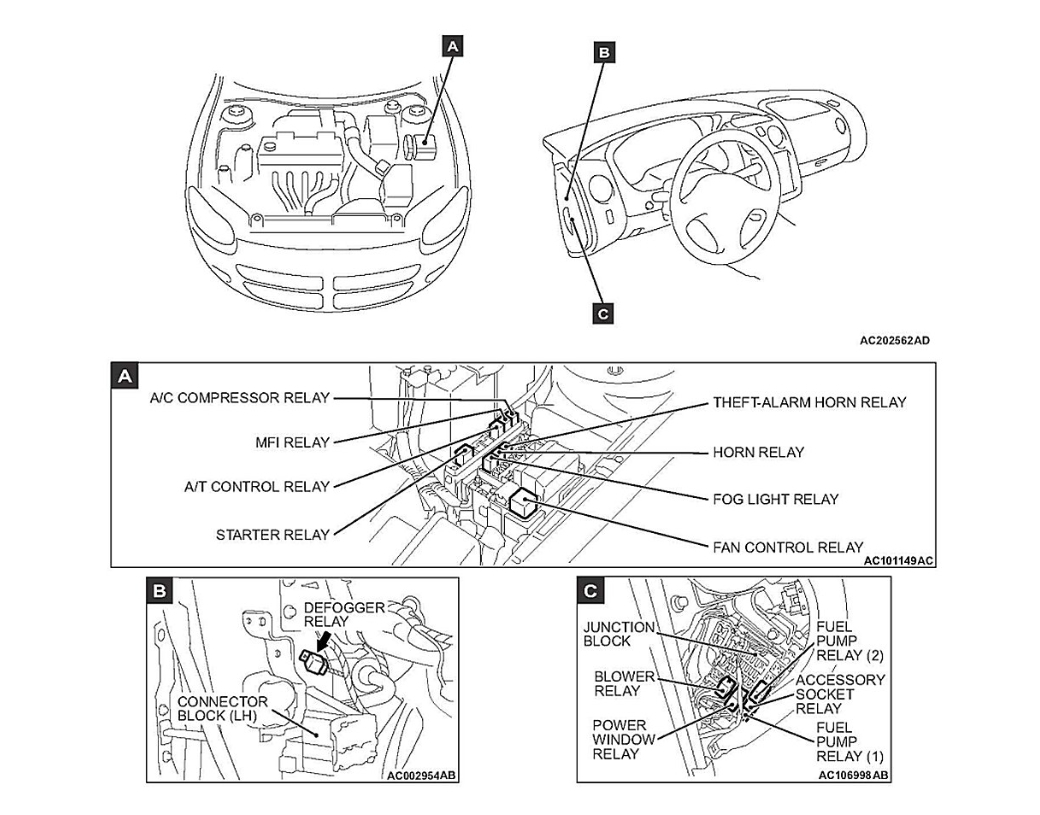 A

B

C

AC202562AD

A

A/C COMPRESSOR RELAY

MFI RELAY

A/T CONTROL RELAY

STARTER RELAY

THEFT-ALARM HORN RELAY

HORN RELAY

FOG LIGHT RELAY

FAN CONTROL RELAY

AC101149AC

B

DEFOGGER RELAY

CONNECTOR BLOCK (LH)

AC002954AB

C

JUNCTION BLOCK

BLOWER RELAY

POWER WINDOW RELAY

FUEL PUMP RELAY (2)

ACCESSORY SOCKET RELAY

FUEL PUMP RELAY (1)

AC106998AB