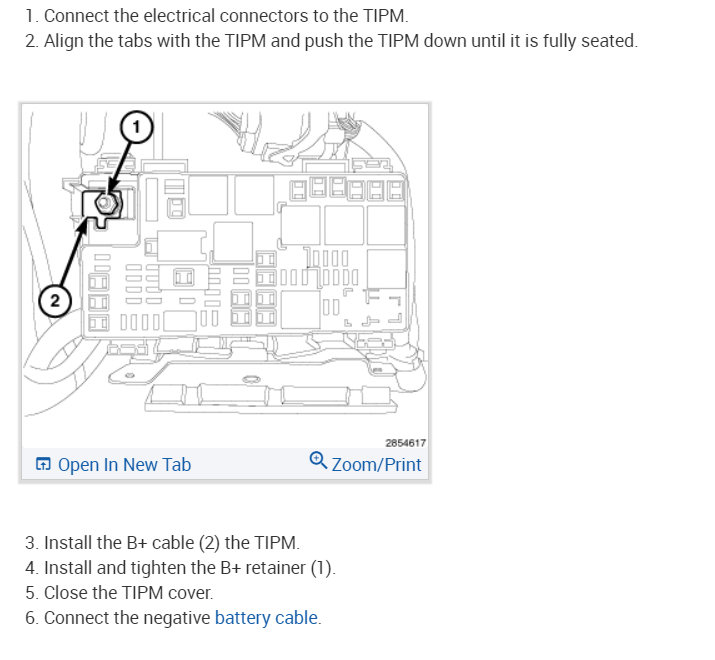 1. Connect the electrical connectors to the TIPM.
2. Align the tabs with the TIPM and push the TIPM down until it is fully seated.

1
2
2854617
Open In New Tab
Zoom/Print

3. Install the B+ cable (2) the TIPM.
4. Install and tighten the B+ retainer (1).
5. Close the TIPM cover.
6. Connect the negative battery cable.