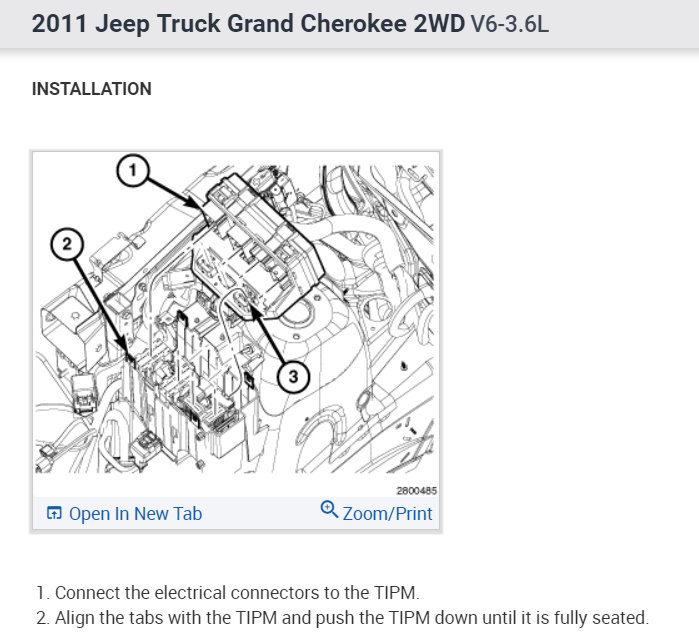 2011 Jeep Truck Grand Cherokee 2WD V6-3.6L

INSTALLATION

1

2

3

2800485

Open In New Tab

Zoom/Print

1. Connect the electrical connectors to the TIPM.
2. Align the tabs with the TIPM and push the TIPM down until it is fully seated.