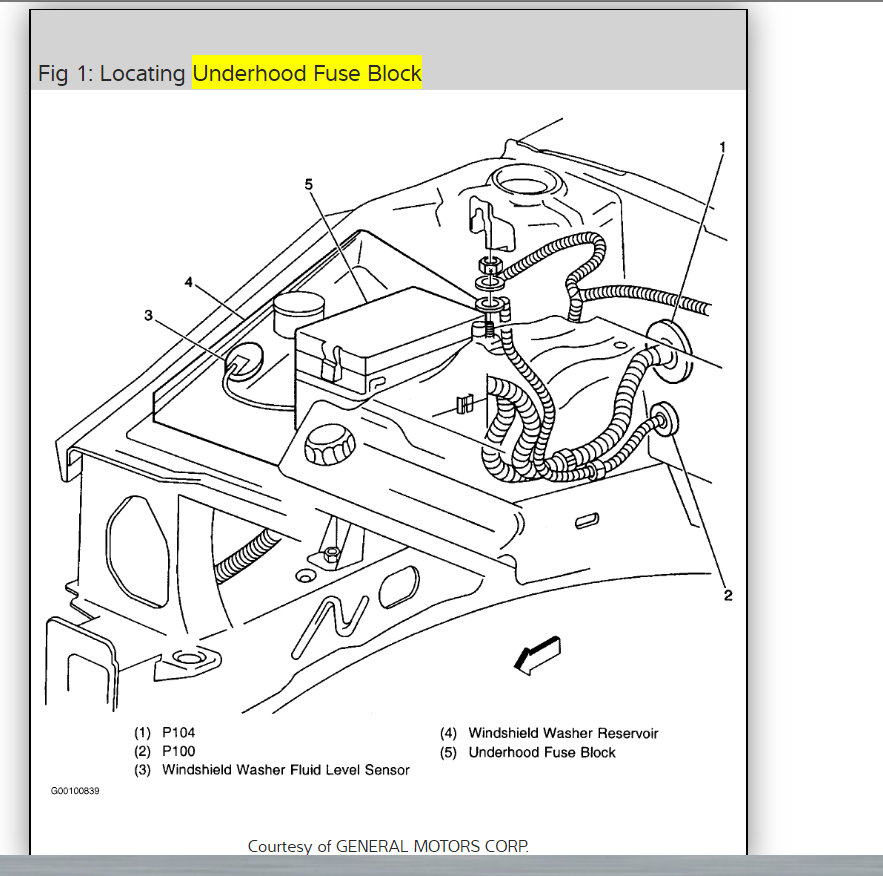 Fig 1: Locating Underhood Fuse Block

1
5
4
3
2

(1) P104
(2) P100
(3) Windshield Washer Fluid Level Sensor

(4) Windshield Washer Reservoir
(5) Underhood Fuse Block

G00100839

Courtesy of GENERAL MOTORS CORP.