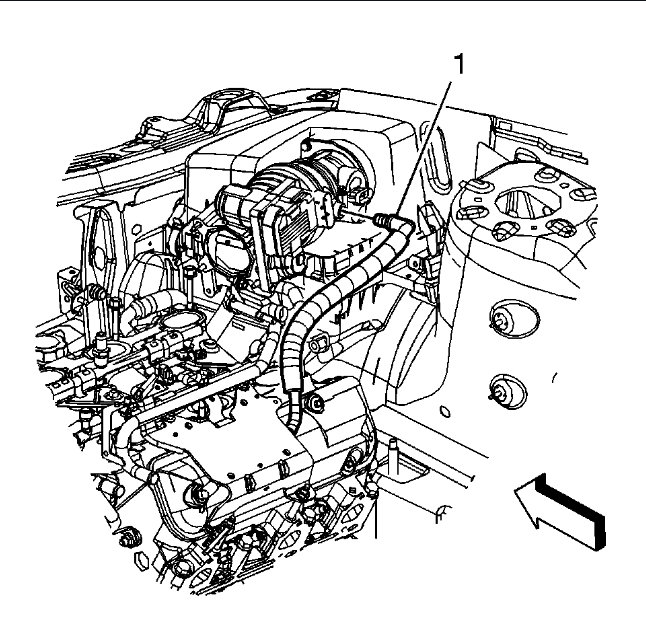 1