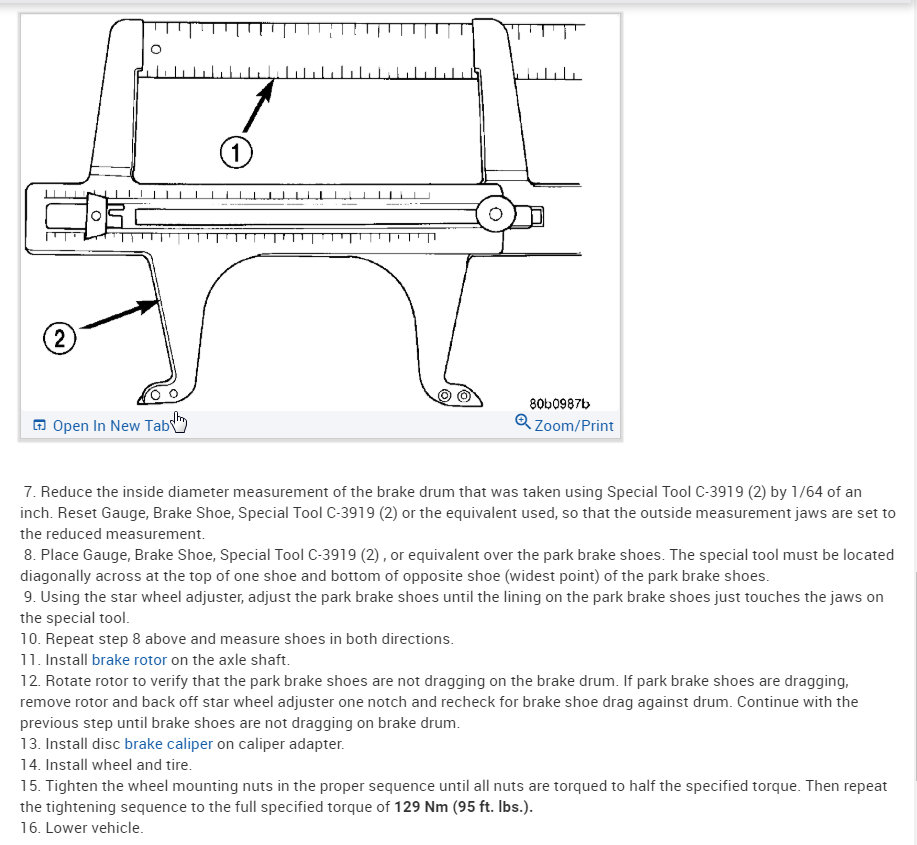 1

2

80b0987b

Open In New Tab

Zoom/Print

7. Reduce the inside diameter measurement of the brake drum that was taken using Special Tool C-3919 (2) by 1/64 of an inch. Reset Gauge, Brake Shoe, Special Tool C-3919 (2) or the equivalent used, so that the outside measurement jaws are set to the reduced measurement.
8. Place Gauge, Brake Shoe, Special Tool C-3919 (2) , or equivalent over the park brake shoes. The special tool must be located diagonally across at the top of one shoe and bottom of opposite shoe (widest point) of the park brake shoes.
9. Using the star wheel adjuster, adjust the park brake shoes until the lining on the park brake shoes just touches the jaws on the special tool.
10. Repeat step 8 above and measure shoes in both directions.
11. Install brake rotor on the axle shaft.
12. Rotate rotor to verify that the park brake shoes are not dragging on the brake drum. If park brake shoes are dragging, remove rotor and back off star wheel adjuster one notch and recheck for brake shoe drag against drum. Continue with the previous step until brake shoes are not dragging on brake drum.
13. Install disc brake caliper on caliper adapter.
14. Install wheel and tire.
15. Tighten the wheel mounting nuts in the proper sequence until all nuts are torqued to half the specified torque. Then repeat the tightening sequence to the full specified torque of 129 Nm (95 ft. lbs.).
16. Lower vehicle.