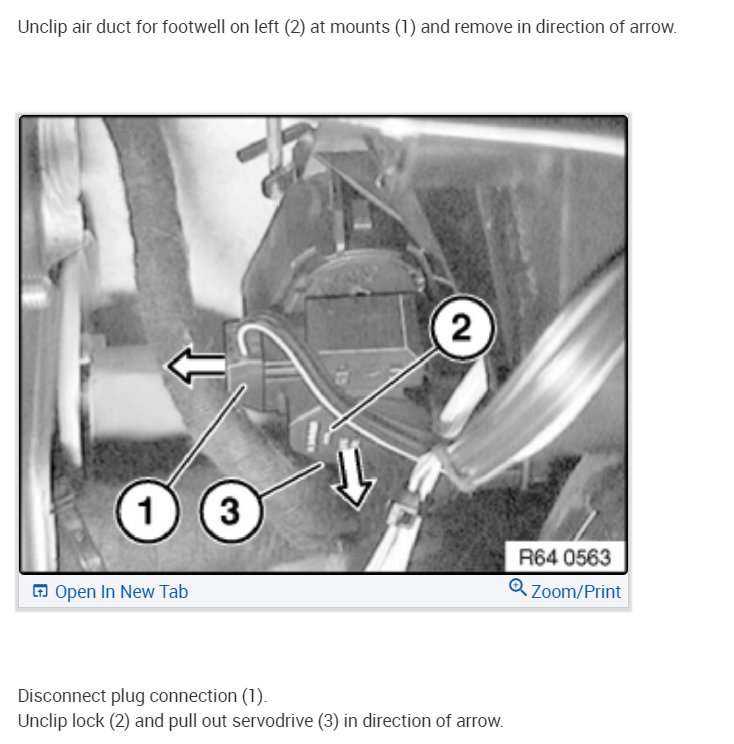 Unclip air duct for footwell on left (2) at mounts (1) and remove in direction of arrow.

2

1

3

R64 0563

Open In New Tab

Zoom/Print

Disconnect plug connection (1).
Unclip lock (2) and pull out servodrive (3) in direction of arrow.