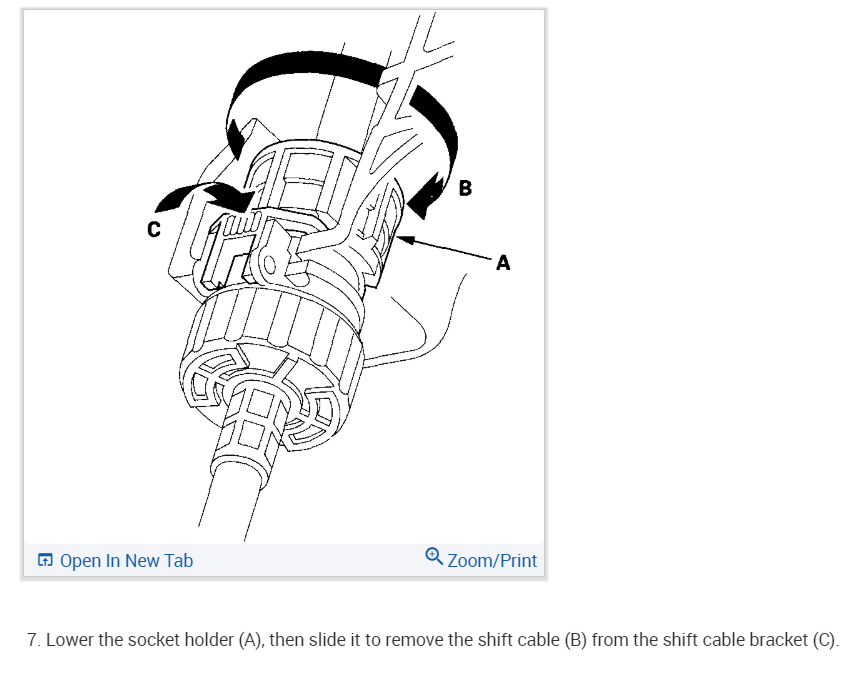 B

C

A

Open In New Tab

Zoom/Print

7. Lower the socket holder (A), then slide it to remove the shift cable (B) from the shift cable bracket (C).