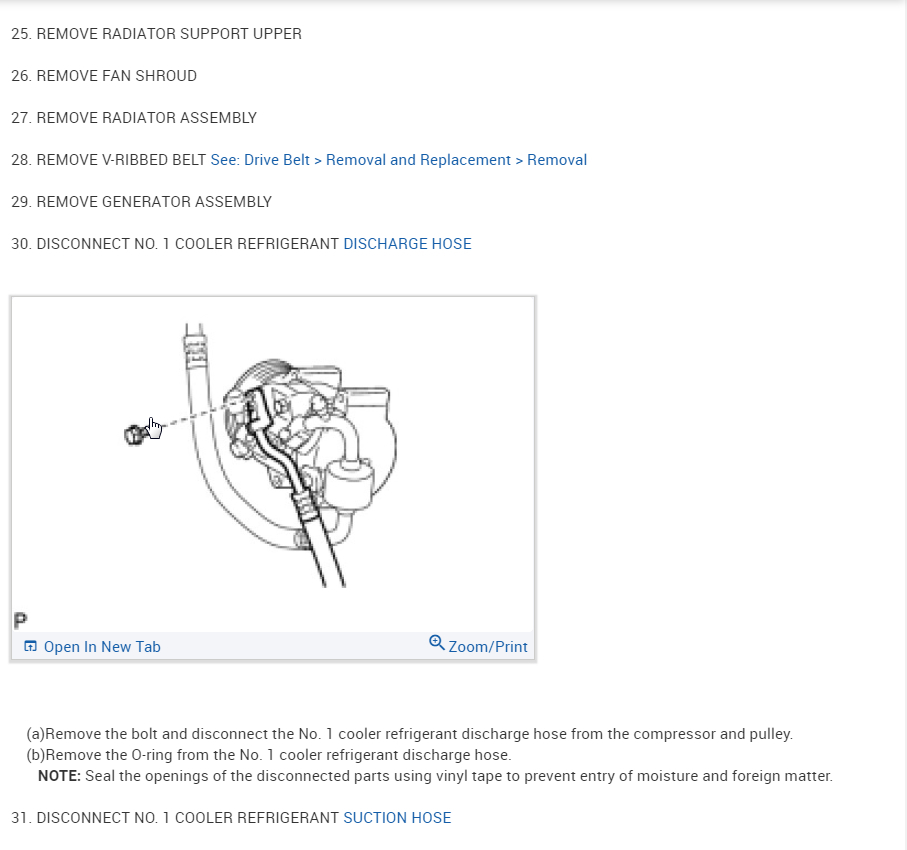 25. REMOVE RADIATOR SUPPORT UPPER

26. REMOVE FAN SHROUD

27. REMOVE RADIATOR ASSEMBLY

28. REMOVE V-RIBBED BELT See: Drive Belt > Removal and Replacement > Removal

29. REMOVE GENERATOR ASSEMBLY

30. DISCONNECT NO. 1 COOLER REFRIGERANT DISCHARGE HOSE

P

Open In New Tab

Zoom/Print

(a)Remove the bolt and disconnect the No. 1 cooler refrigerant discharge hose from the compressor and pulley.
(b)Remove the O-ring from the No. 1 cooler refrigerant discharge hose.
NOTE: Seal the openings of the disconnected parts using vinyl tape to prevent entry of moisture and foreign matter.

31. DISCONNECT NO. 1 COOLER REFRIGERANT SUCTION HOSE