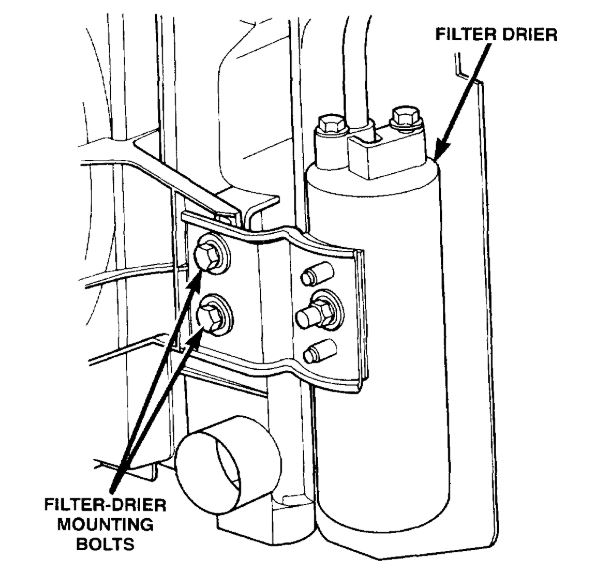 FILTER DRIER

FILTER-DRIER
MOUNTING
BOLTS