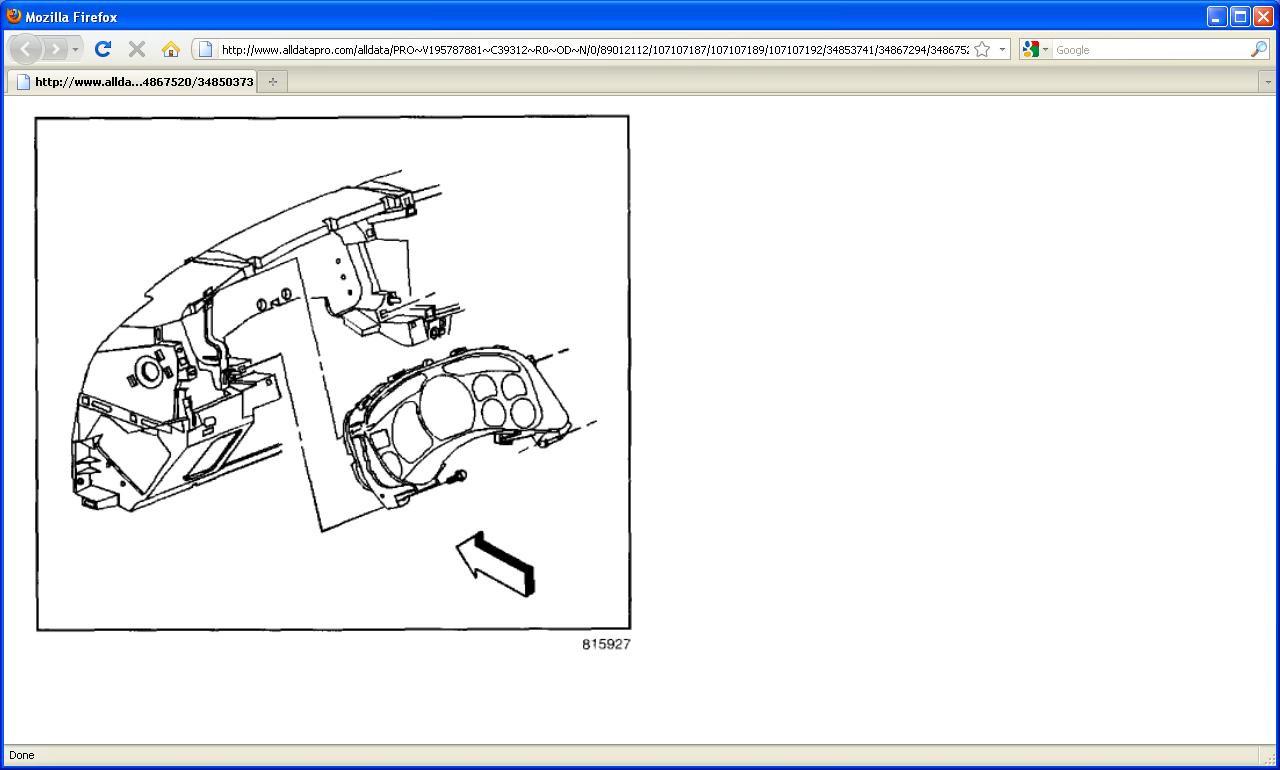 Mozilla Firefox

http://www.alldatapro.com/alldata/PRO~V195787881~C39312~R0~OD~N/0/89012112/107107187/107107189/107107192/34853741/34867294/348675

Google

http://www.allda...4867520/34850373

815927

Done