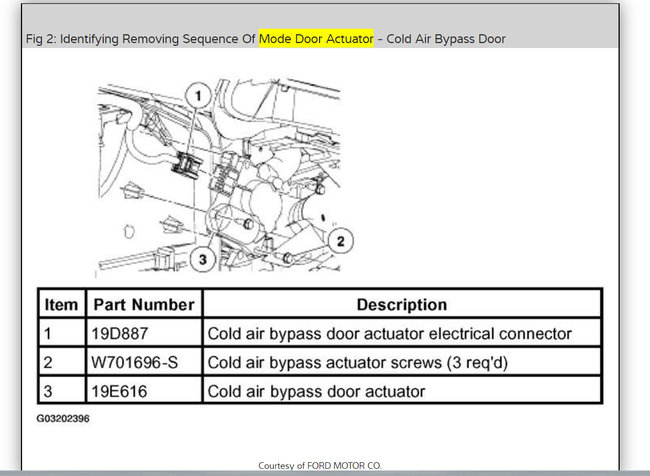 Fig 2: Identifying Removing Sequence Of Mode Door Actuator - Cold Air Bypass Door

1

2

3

| Item | Part Number | Description |
|---|---|---|
| 1 | 19D887 | Cold air bypass door actuator electrical connector |
| 2 | W701696-S | Cold air bypass actuator screws (3 req'd) |
| 3 | 19E616 | Cold air bypass door actuator |

G03202396

Courtesy of FORD MOTOR CO.