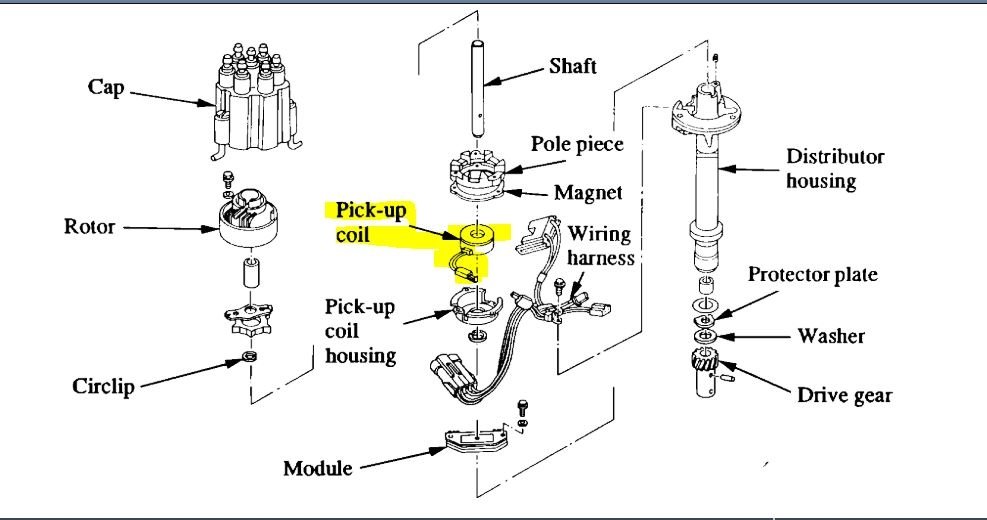 Cap

Rotor

Circlip

Shaft

Pole piece

Magnet

Pick-up coil

Wiring harness

Pick-up coil housing

Module

Distributor housing

Protector plate

Washer

Drive gear