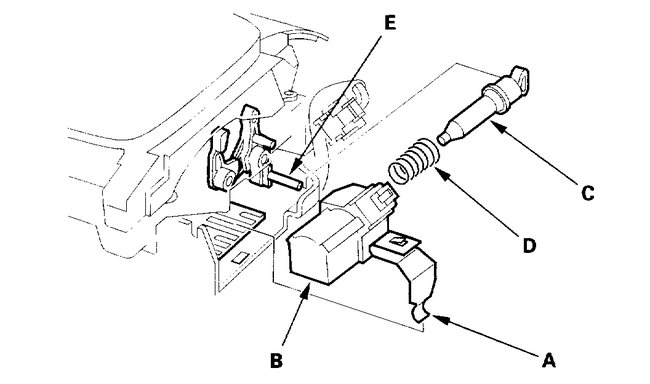 E
C
D
B
A