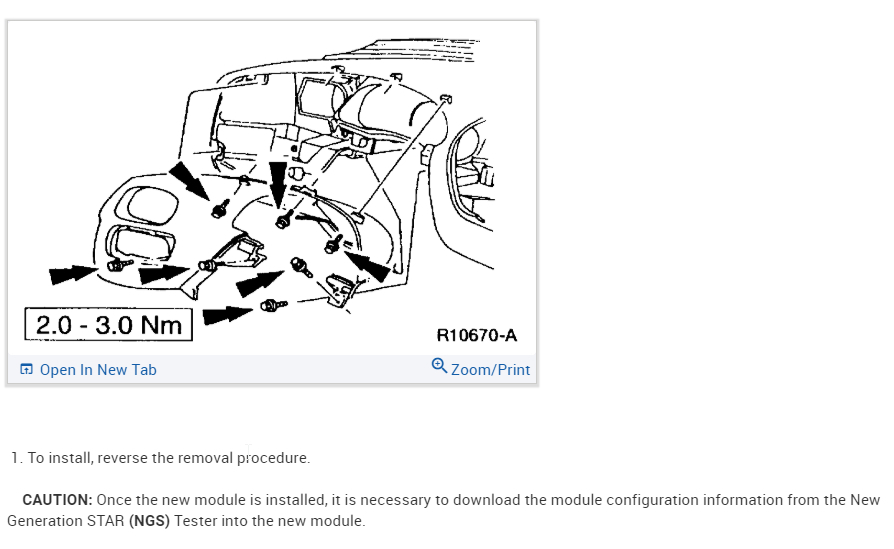 2.0 - 3.0 Nm

R10670-A

Open In New Tab

Zoom/Print

1. To install, reverse the removal procedure.

CAUTION: Once the new module is installed, it is necessary to download the module configuration information from the New Generation STAR (NGS) Tester into the new module.