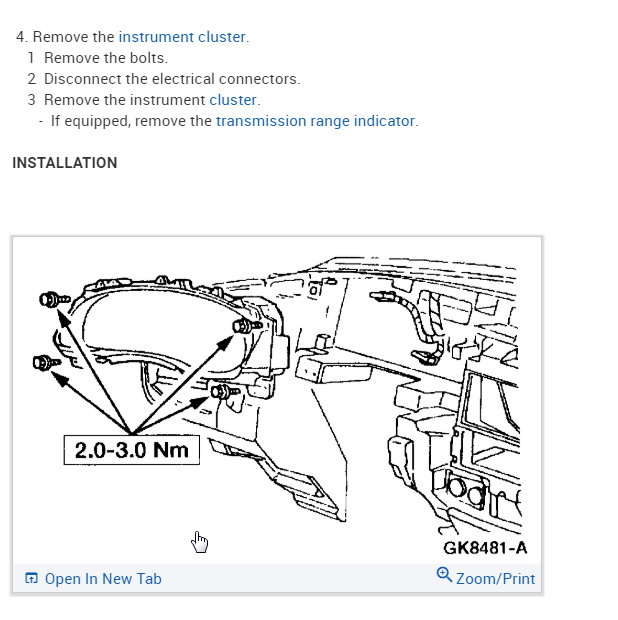 4. Remove the instrument cluster.
1 Remove the bolts.
2 Disconnect the electrical connectors.
3 Remove the instrument cluster.
- If equipped, remove the transmission range indicator.

INSTALLATION

2.0-3.0 Nm

GK8481-A

Open In New Tab

Zoom/Print