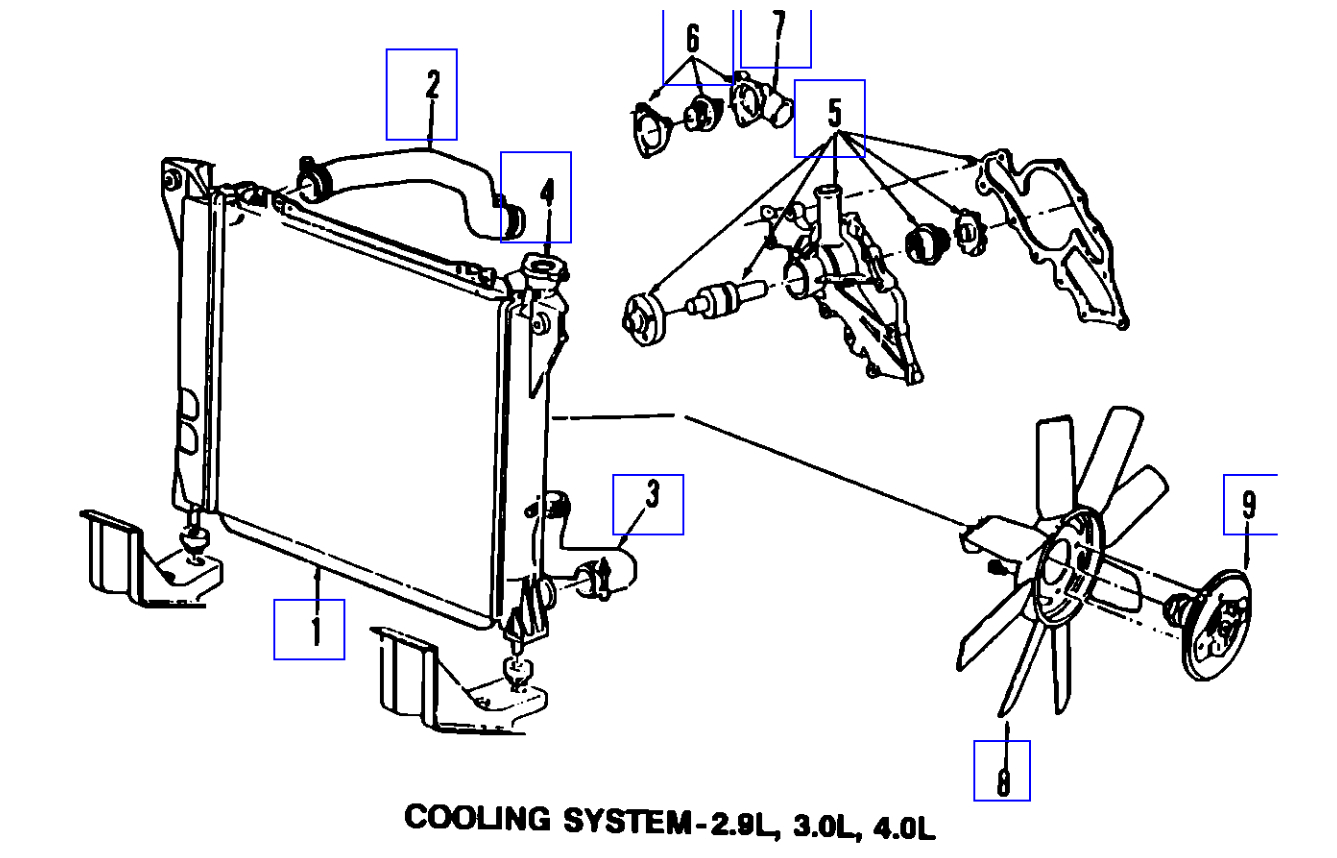 6
7
2
5
4
3
9
1
8
COOLING SYSTEM-2.9L, 3.0L, 4.0L