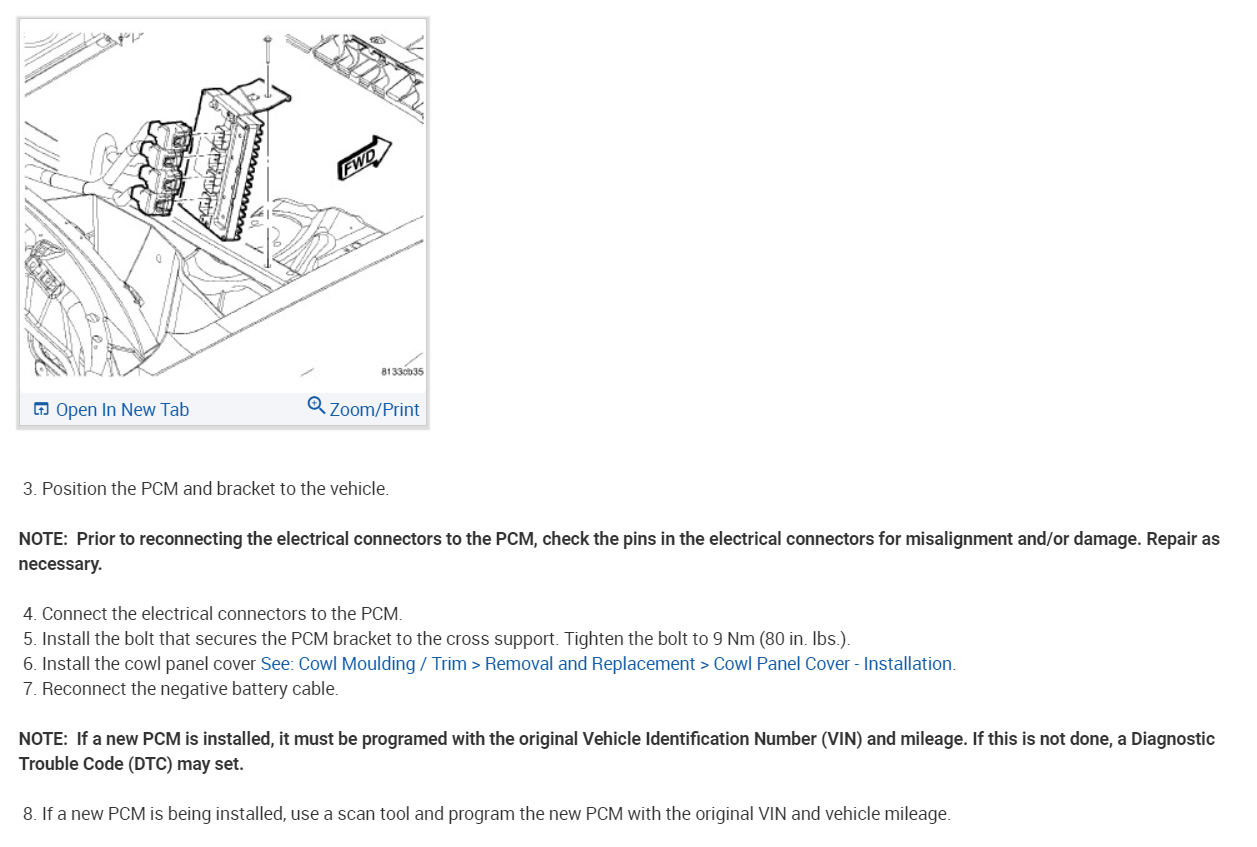 FWD

8133cb35

Open In New Tab Zoom/Print

3. Position the PCM and bracket to the vehicle.

NOTE: Prior to reconnecting the electrical connectors to the PCM, check the pins in the electrical connectors for misalignment and/or damage. Repair as necessary.

4. Connect the electrical connectors to the PCM.
5. Install the bolt that secures the PCM bracket to the cross support. Tighten the bolt to 9 Nm (80 in. lbs.).
6. Install the cowl panel cover See: Cowl Moulding / Trim > Removal and Replacement > Cowl Panel Cover - Installation.
7. Reconnect the negative battery cable.

NOTE: If a new PCM is installed, it must be programed with the original Vehicle Identification Number (VIN) and mileage. If this is not done, a Diagnostic Trouble Code (DTC) may set.

8. If a new PCM is being installed, use a scan tool and program the new PCM with the original VIN and vehicle mileage.