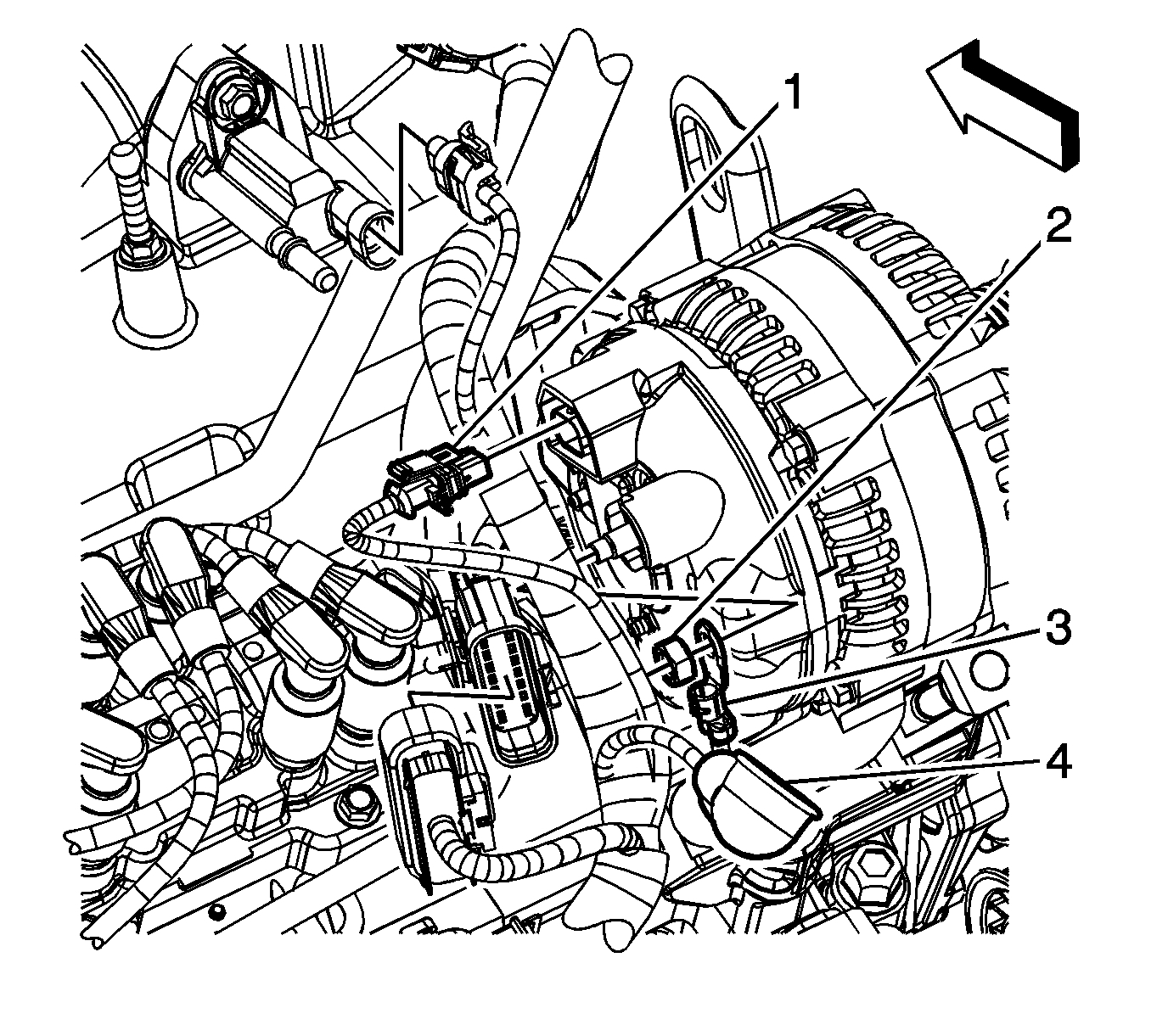 1
2
3
4