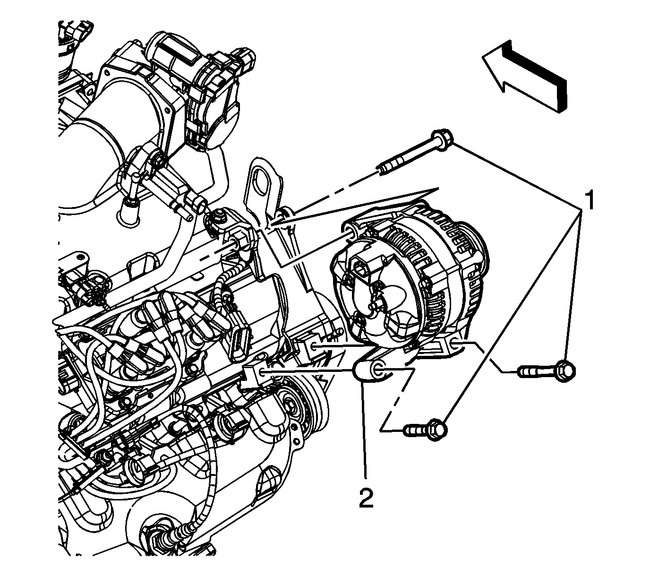 1
2