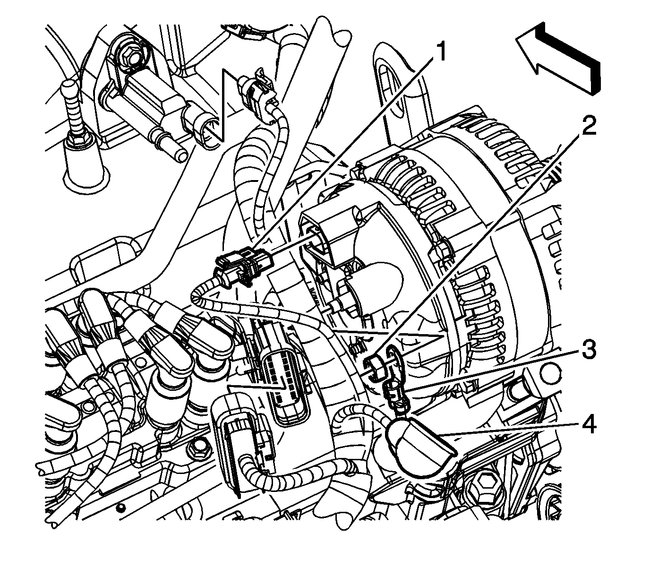 1
2
3
4