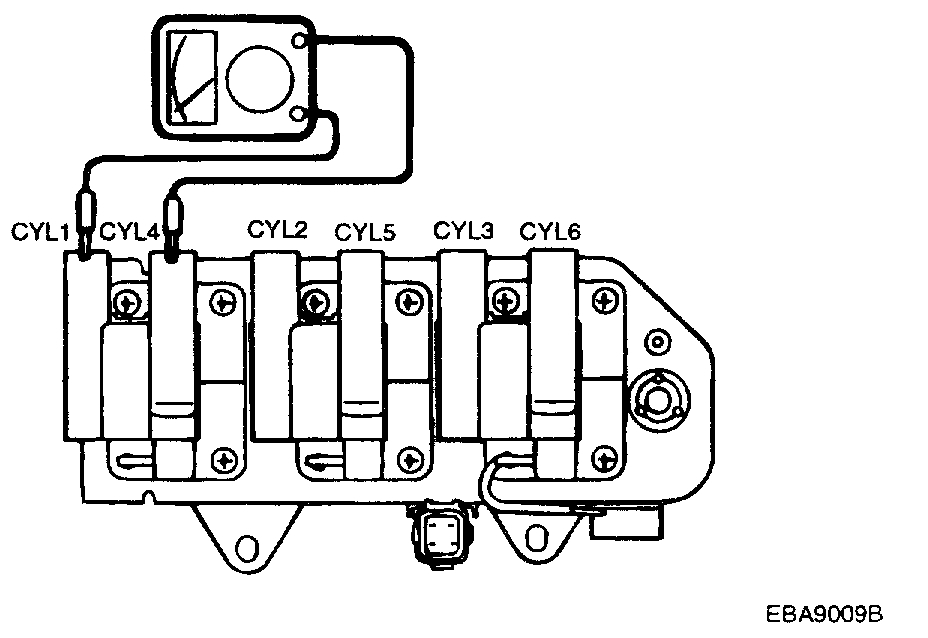 CYL1 CYL4 CYL2 CYL5 CYL3 CYL6

EBA9009B