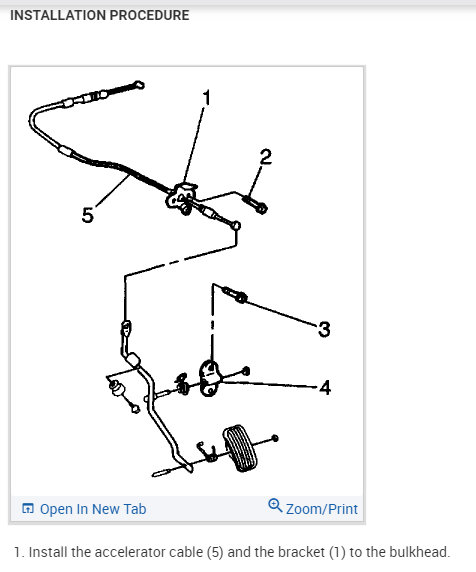 INSTALLATION PROCEDURE

1

2

5

3

4

Open In New Tab

Zoom/Print

1. Install the accelerator cable (5) and the bracket (1) to the bulkhead.