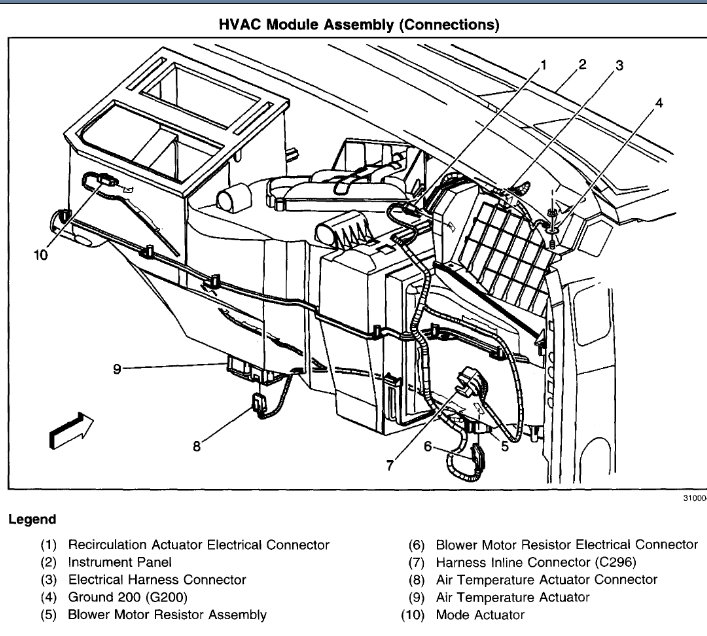 HVAC Module Assembly (Connections)

1
2
3
4
10
9
8
7
6
5

31000

Legend

(1) Recirculation Actuator Electrical Connector
(2) Instrument Panel
(3) Electrical Harness Connector
(4) Ground 200 (G200)
(5) Blower Motor Resistor Assembly

(6) Blower Motor Resistor Electrical Connector
(7) Harness Inline Connector (C296)
(8) Air Temperature Actuator Connector
(9) Air Temperature Actuator
(10) Mode Actuator