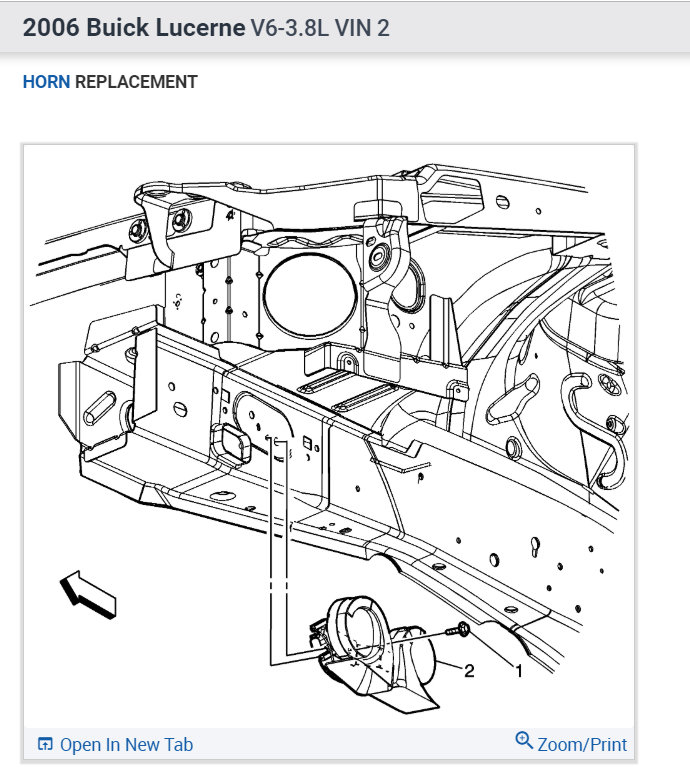 2006 Buick Lucerne V6-3.8L VIN 2

HORN REPLACEMENT

2

1

Open In New Tab

Zoom/Print