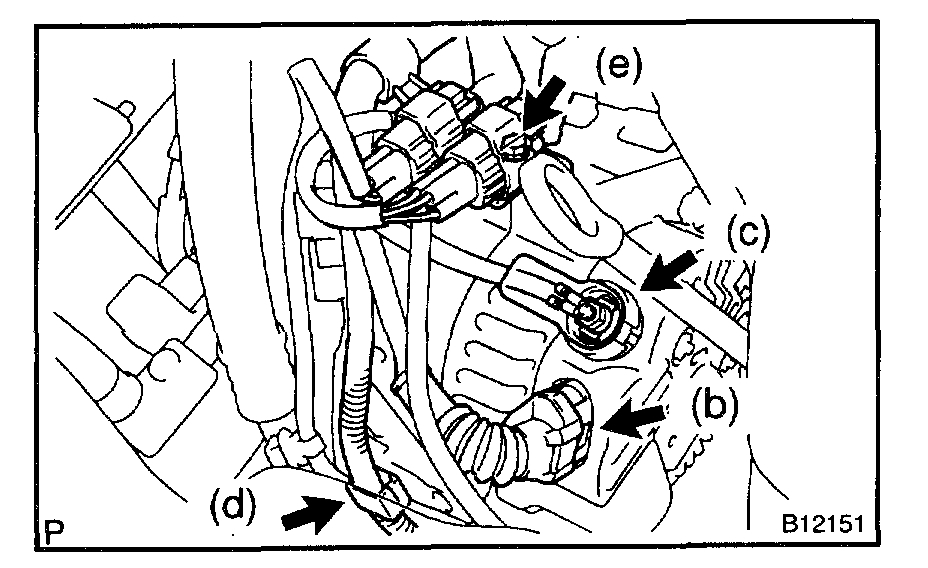 (e)
(c)
(b)
(d)
P
B12151