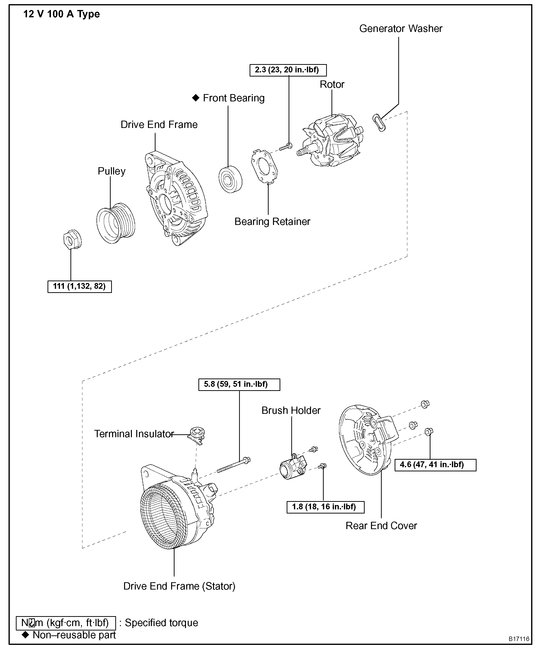 12 V 100 A Type

Generator Washer

2.3 (23, 20 in.·lbf)

Rotor

◆ Front Bearing

Drive End Frame

Pulley

Bearing Retainer

111 (1,132, 82)

5.8 (59, 51 in.·lbf)

Brush Holder

Terminal Insulator

4.6 (47, 41 in.·lbf)

1.8 (18, 16 in.·lbf)

Rear End Cover

Drive End Frame (Stator)

N·m (kgf·cm, ft·lbf) : Specified torque
◆ Non–reusable part

B17116