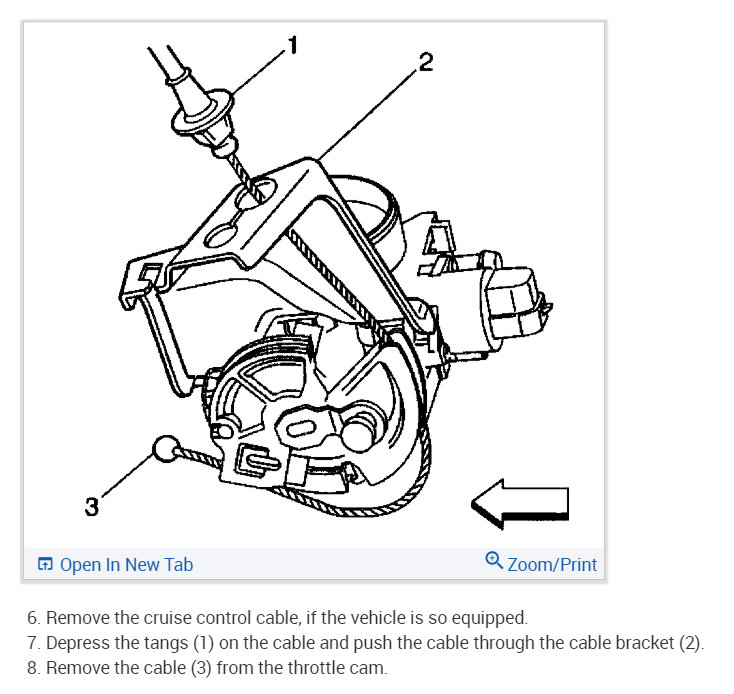 1
2
3

Open In New Tab
Zoom/Print

6. Remove the cruise control cable, if the vehicle is so equipped.
7. Depress the tangs (1) on the cable and push the cable through the cable bracket (2).
8. Remove the cable (3) from the throttle cam.