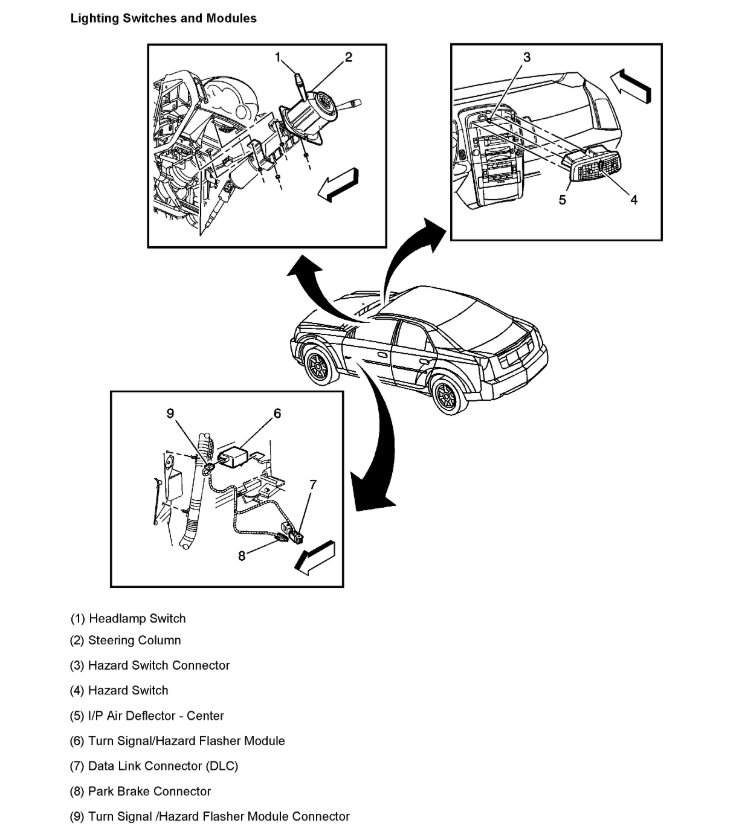 Lighting Switches and Modules

1
2
3
5
4
9
6
7
8

(1) Headlamp Switch
(2) Steering Column
(3) Hazard Switch Connector
(4) Hazard Switch
(5) I/P Air Deflector - Center
(6) Turn Signal/Hazard Flasher Module
(7) Data Link Connector (DLC)
(8) Park Brake Connector
(9) Turn Signal /Hazard Flasher Module Connector