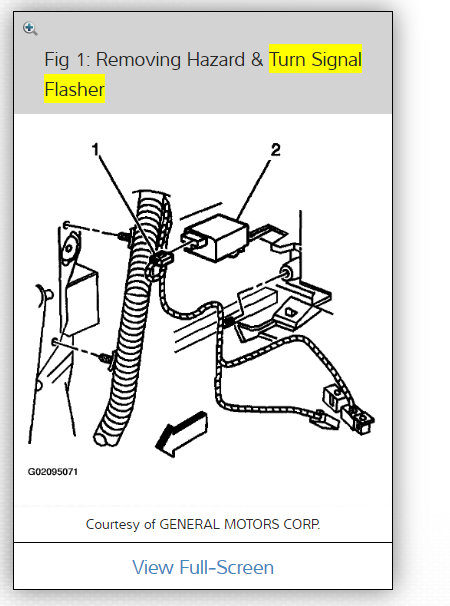 Fig 1: Removing Hazard & Turn Signal Flasher

1

2

G02095071

Courtesy of GENERAL MOTORS CORP.

View Full-Screen