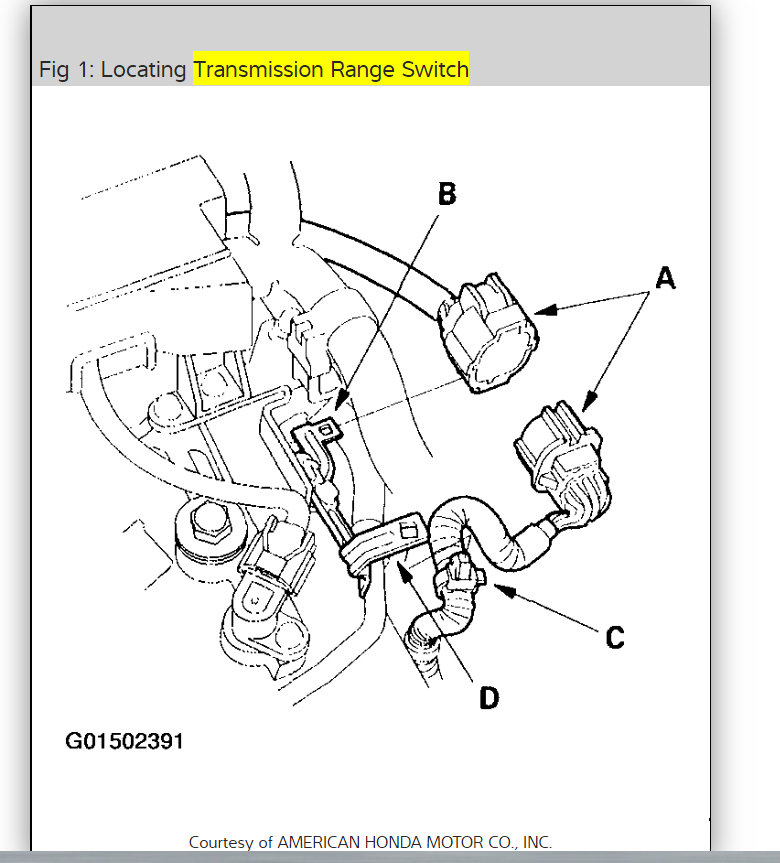 Fig 1: Locating Transmission Range Switch

B

A

C

D

G01502391

Courtesy of AMERICAN HONDA MOTOR CO., INC.