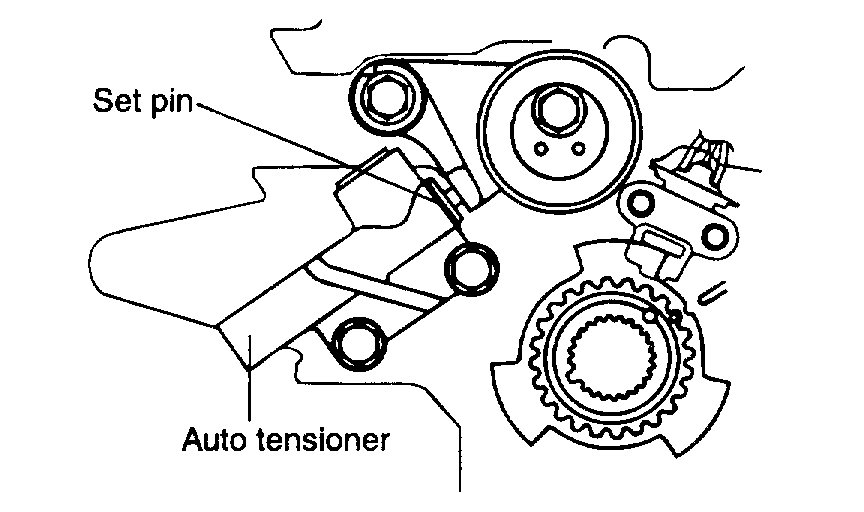 Set pin

Auto tensioner