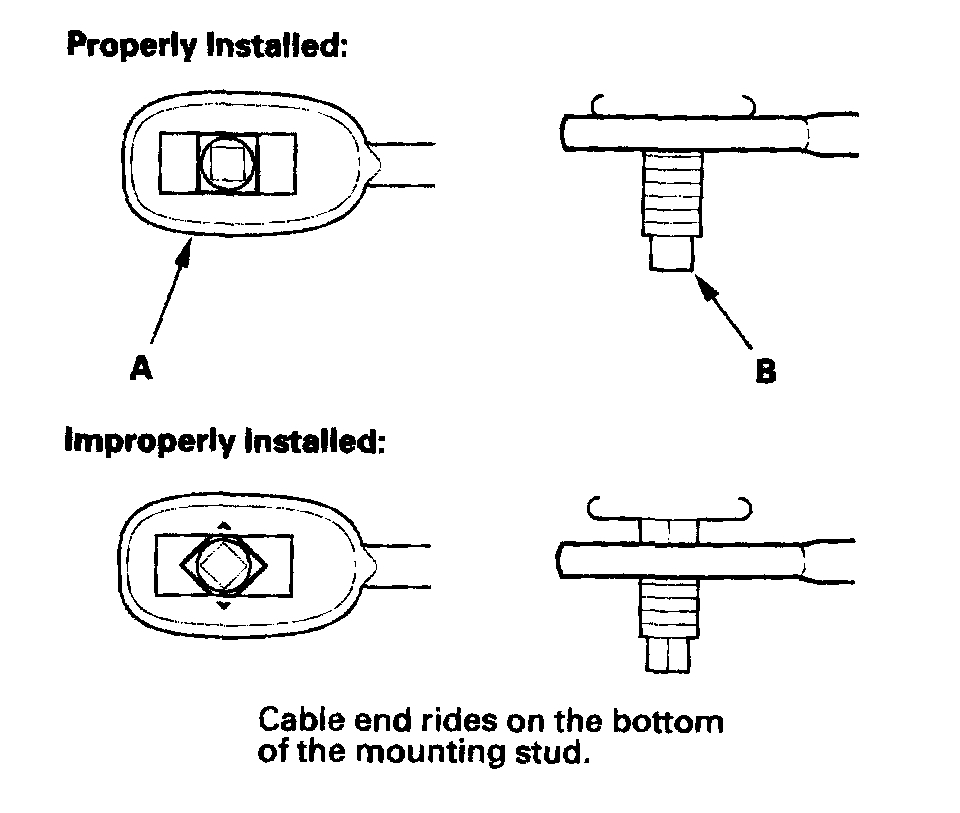 Properly Installed:

A

B

Improperly Installed:

Cable end rides on the bottom of the mounting stud.