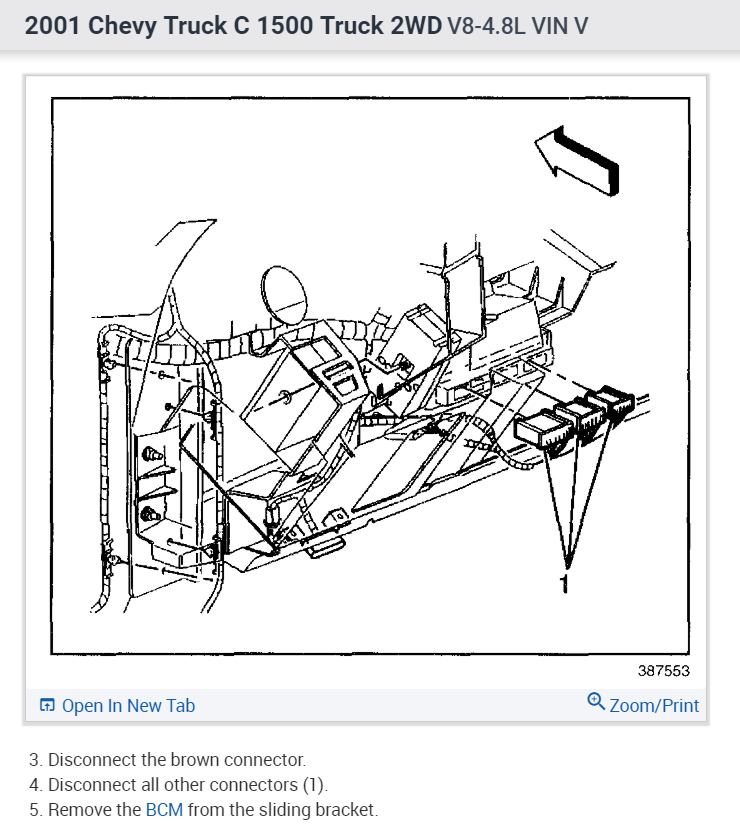 2001 Chevy Truck C 1500 Truck 2WD V8-4.8L VIN V

1

387553

Open In New Tab

Zoom/Print

3. Disconnect the brown connector.
4. Disconnect all other connectors (1).
5. Remove the BCM from the sliding bracket.