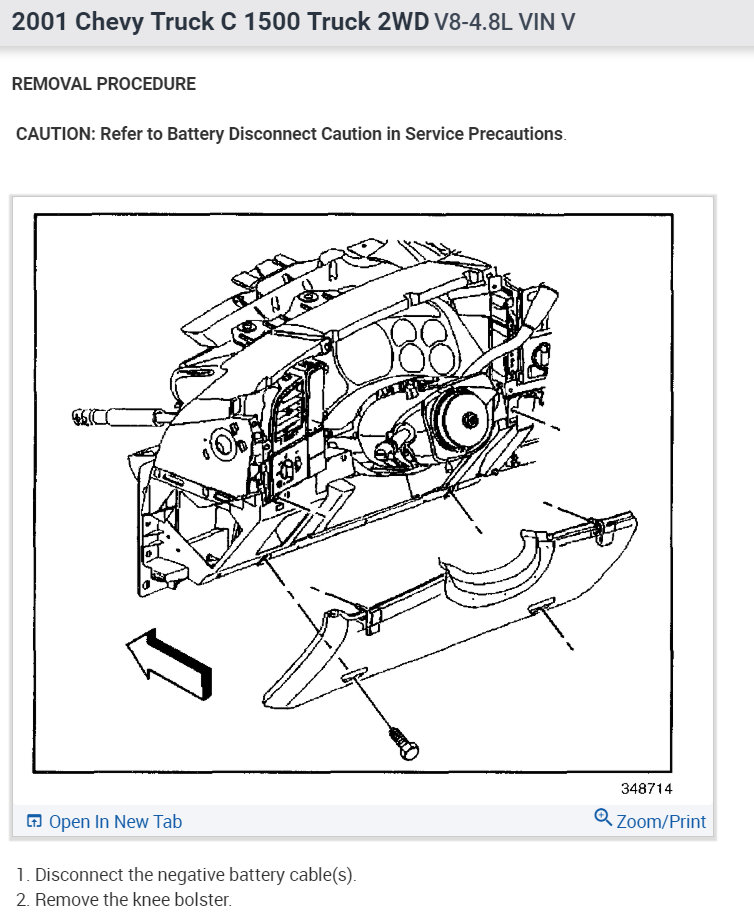 2001 Chevy Truck C 1500 Truck 2WD V8-4.8L VIN V

REMOVAL PROCEDURE

CAUTION: Refer to Battery Disconnect Caution in Service Precautions.

348714

Open In New Tab

Zoom/Print

1. Disconnect the negative battery cable(s).
2. Remove the knee bolster.